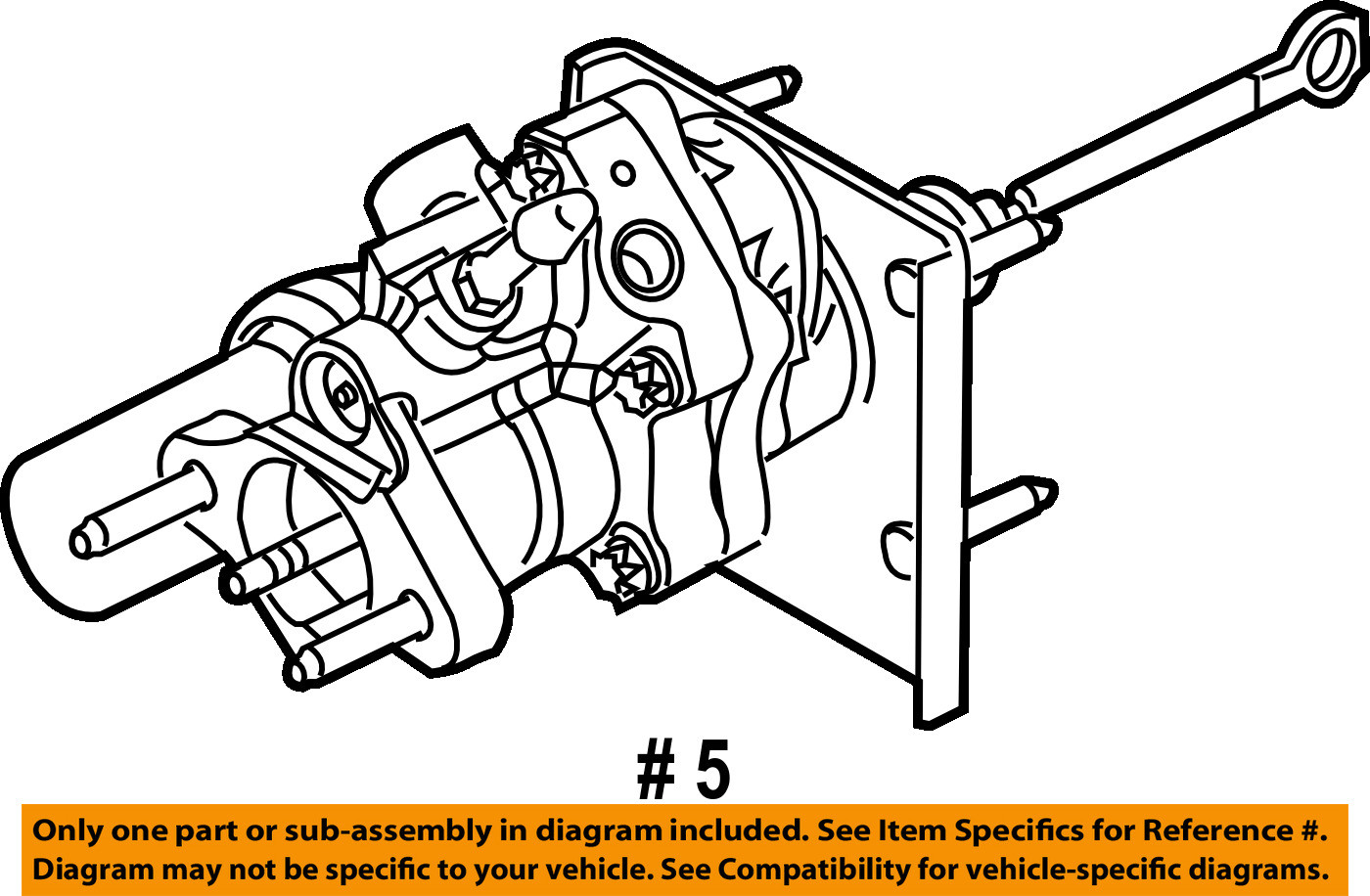 # 5

Only one part or sub-assembly in diagram included. See Item Specifics for Reference #.
Diagram may not be specific to your vehicle. See Compatibility for vehicle-specific diagrams.