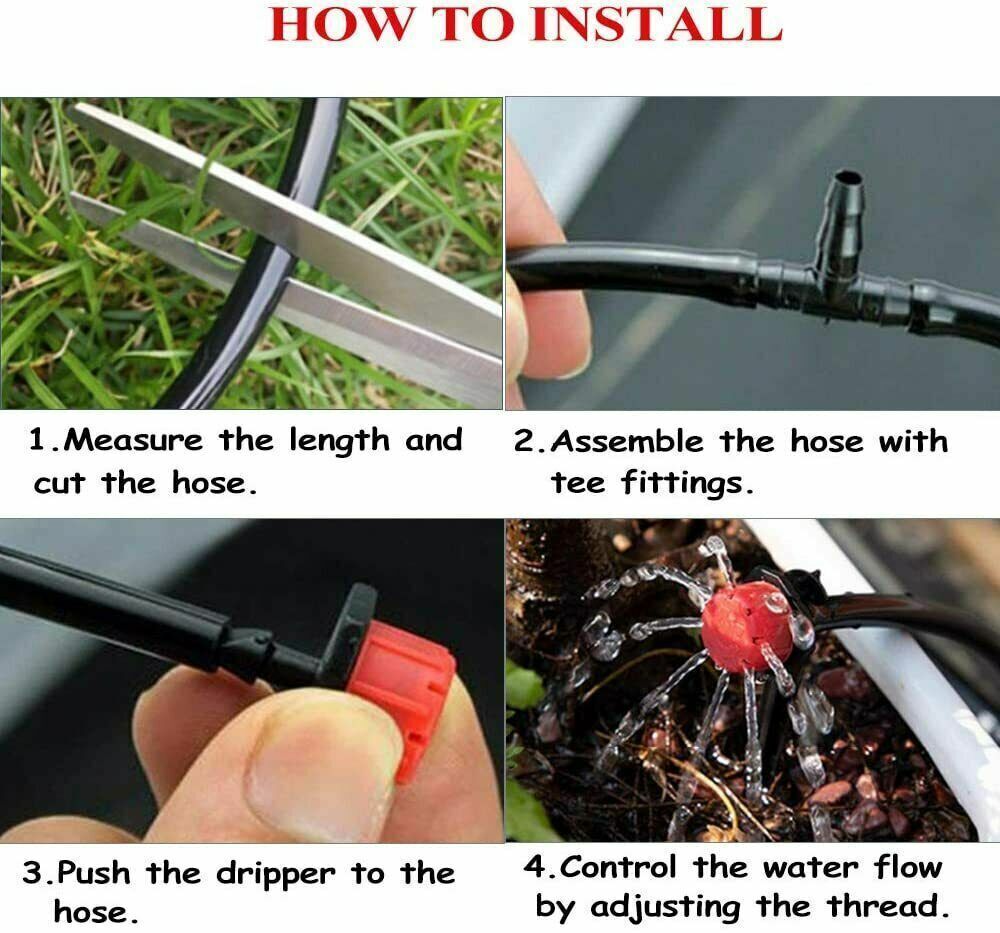 HOW TO INSTALL

1.Measure the length and cut the hose.

2.Assemble the hose with tee fittings.

3.Push the dripper to the hose.

4.Control the water flow by adjusting the thread.