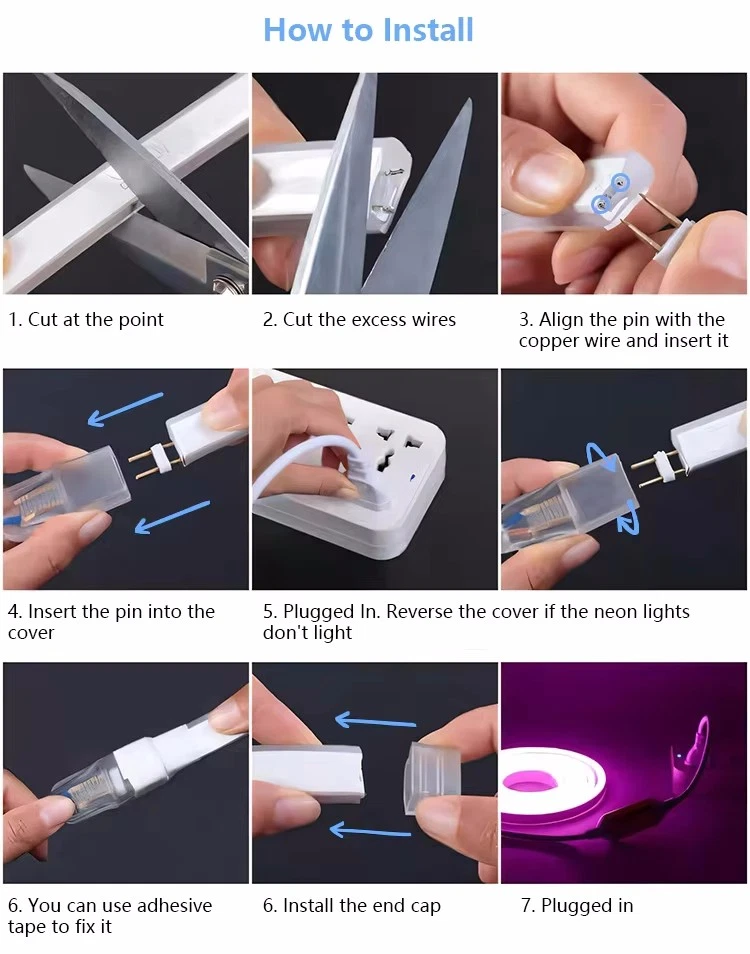 How to Install

1. Cut at the point

2. Cut the excess wires

3. Align the pin with the copper wire and insert it

4. Insert the pin into the cover

5. Plugged In. Reverse the cover if the neon lights don't light

6. You can use adhesive tape to fix it

6. Install the end cap

7. Plugged in