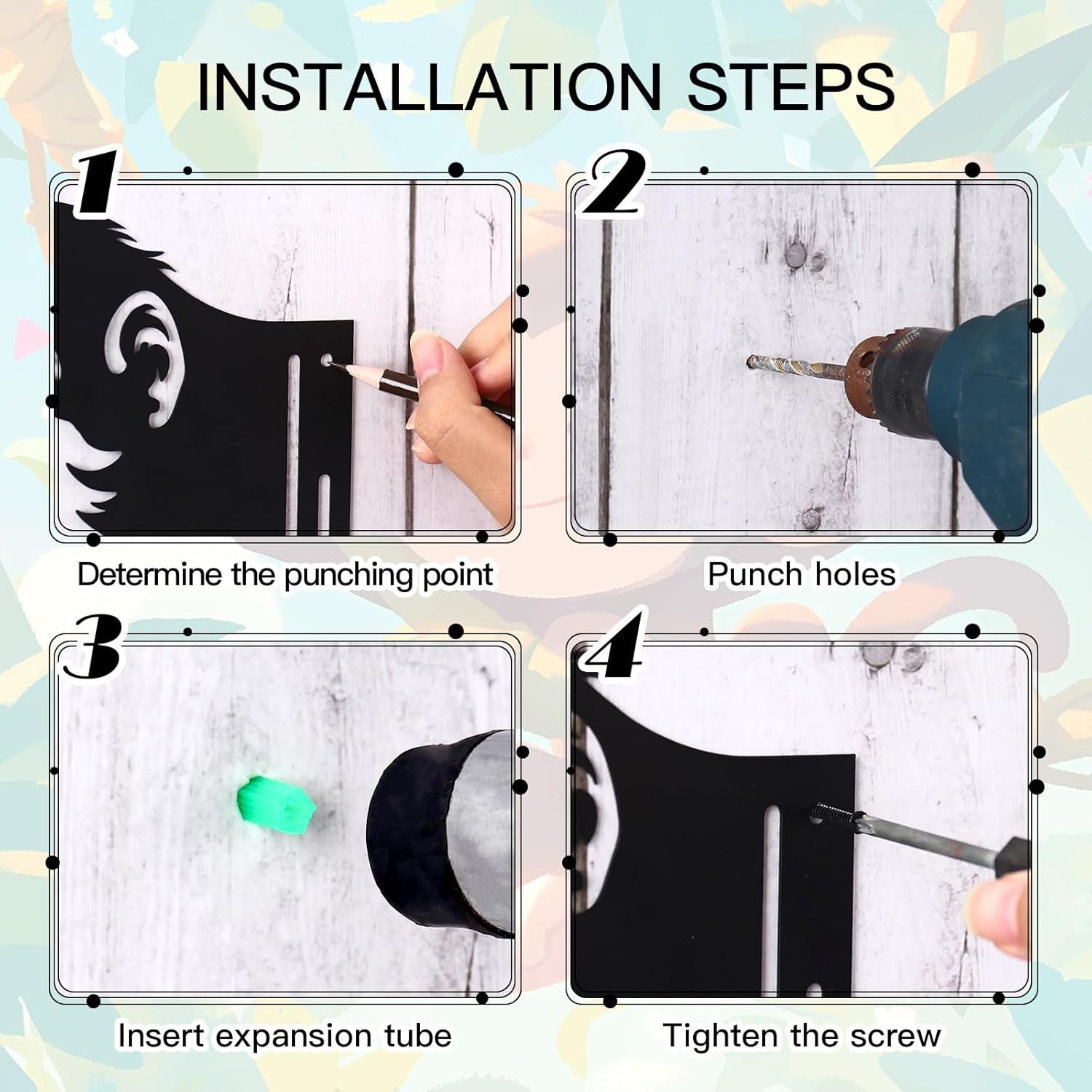 INSTALLATION STEPS

1

Determine the punching point

2

Punch holes

3

Insert expansion tube

4

Tighten the screw