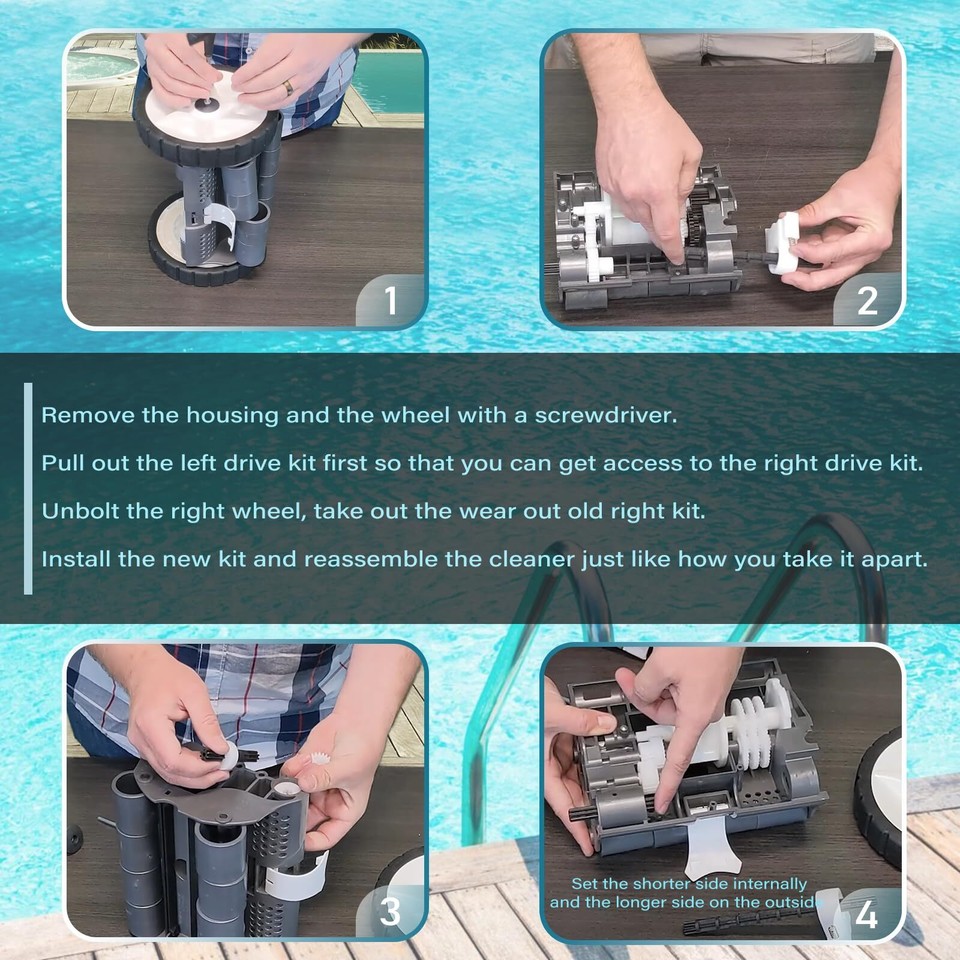 1

2

Remove the housing and the wheel with a screwdriver.

Pull out the left drive kit first so that you can get access to the right drive kit.

Unbolt the right wheel, take out the wear out old right kit.

Install the new kit and reassemble the cleaner just like how you take it apart.

3

Set the shorter side internally and the longer side on the outside

4