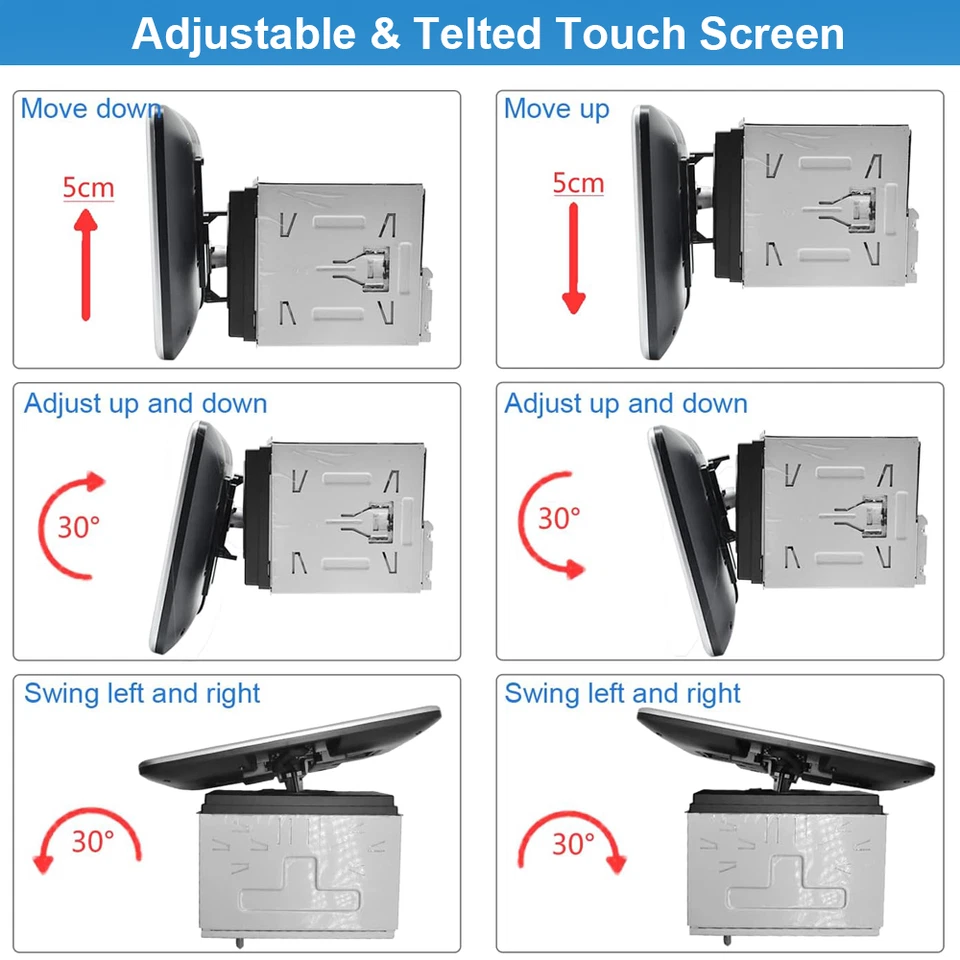 Adjustable & Telted Touch Screen

Move down

5cm

Move up

5cm

Adjust up and down

30°

Adjust up and down

30°

Swing left and right

30°

Swing left and right

30°