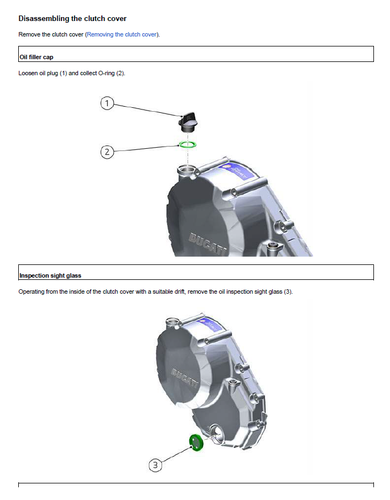 Disassembling the clutch cover

Remove the clutch cover (Removing the clutch cover).

Oil filler cap

Loosen oil plug (1) and collect O-ring (2).

1

2

DUCATI

Inspection sight glass

Operating from the inside of the clutch cover with a suitable drift, remove the oil inspection sight glass (3).

DUCATI

3