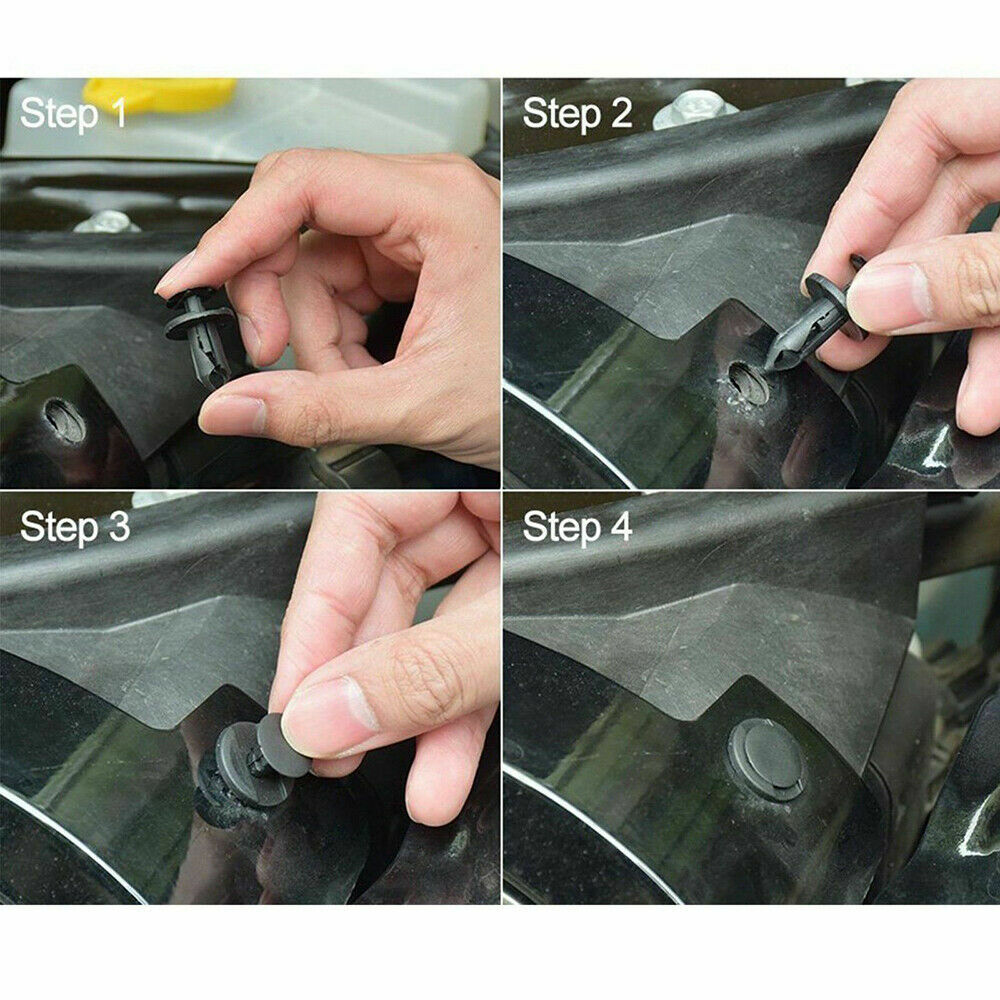 Step 1

Step 2

Step 3

Step 4