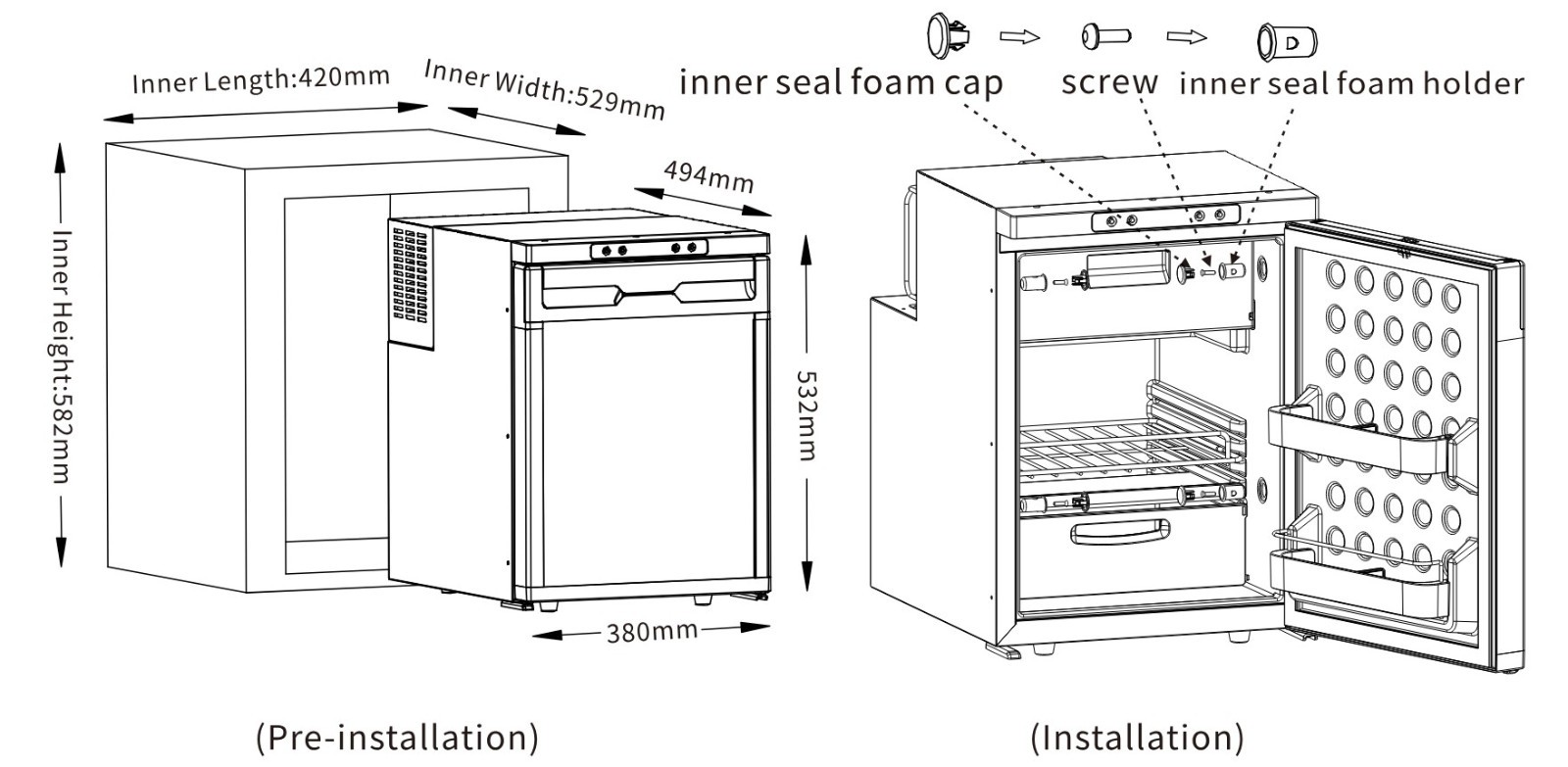 Inner Length:420mm

Inner Width:529mm

Inner Height:582mm

494mm

532mm

380mm

(Pre-installation)

inner seal foam cap

screw

inner seal foam holder

(Installation)