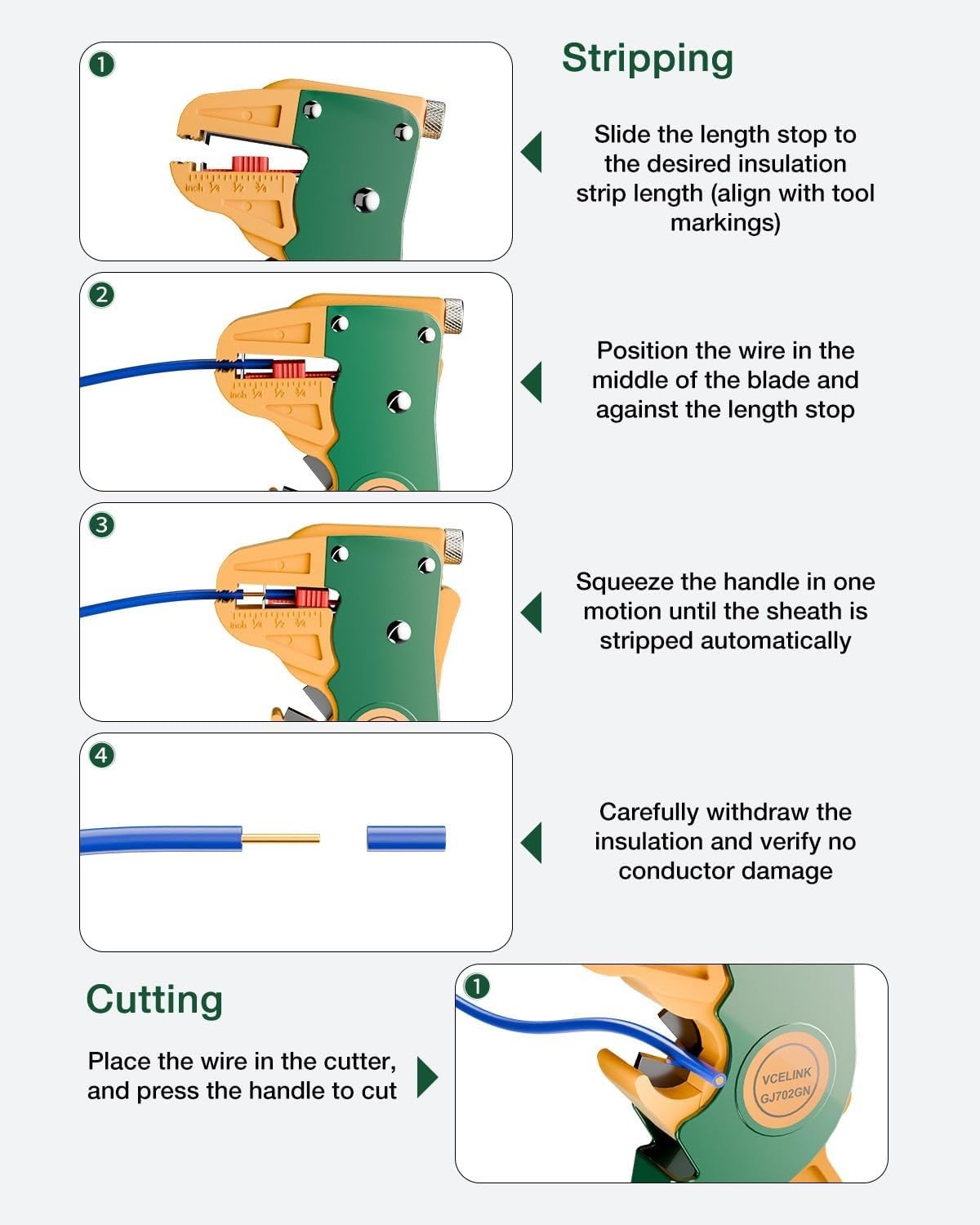 Stripping

1
inch ¼ ½ ¾

Slide the length stop to the desired insulation strip length (align with tool markings)

2
inch ¼ ½ ¾

Position the wire in the middle of the blade and against the length stop

3
inch ¼ ½ ¾

Squeeze the handle in one motion until the sheath is stripped automatically

4

Carefully withdraw the insulation and verify no conductor damage

Cutting

Place the wire in the cutter, and press the handle to cut

1
VCELINK
GJ702GN