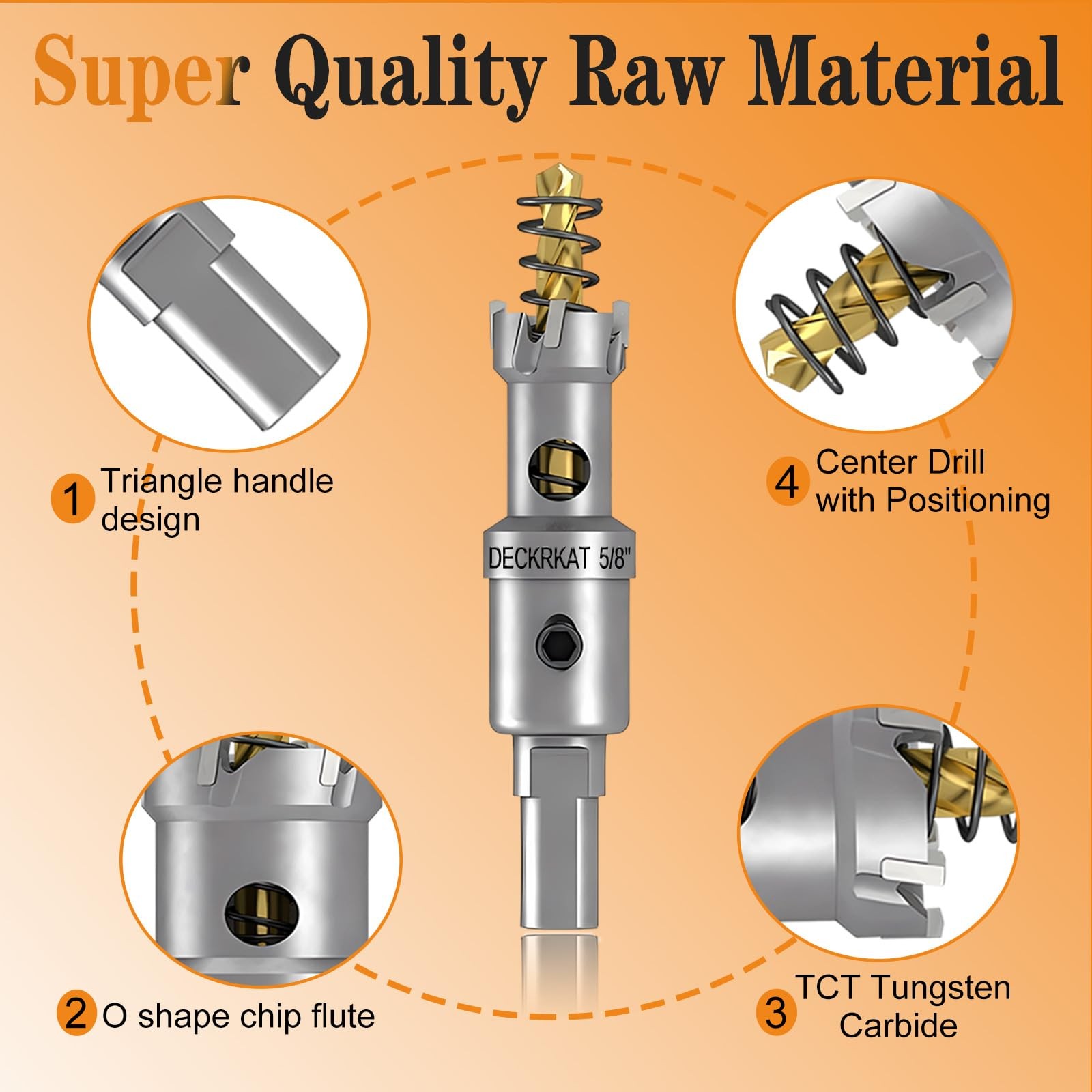 Super Quality Raw Material

1 Triangle handle design

4 Center Drill with Positioning

DECKRKAT 5/8"

2 O shape chip flute

3 TCT Tungsten Carbide