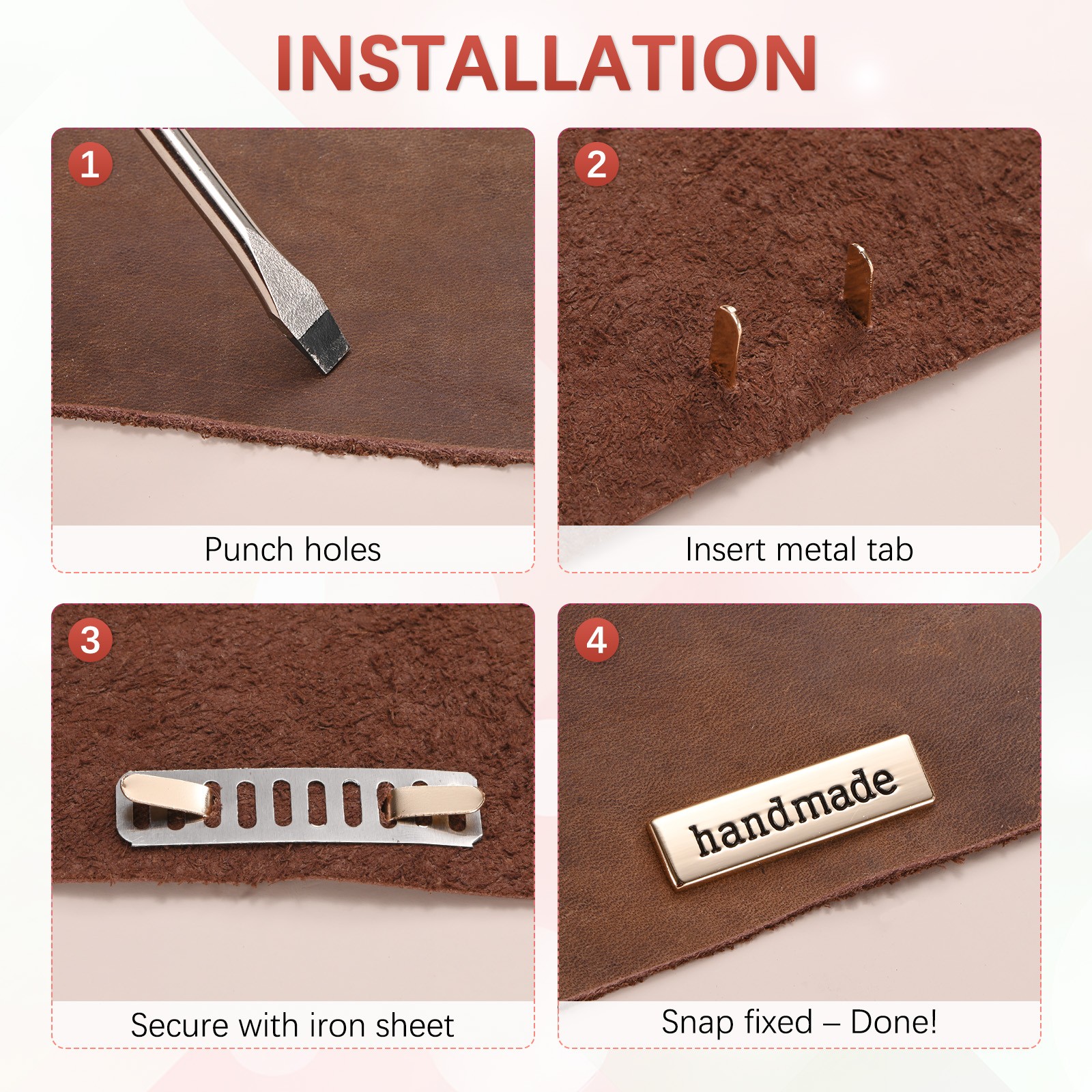 INSTALLATION

1

Punch holes

2

Insert metal tab

3

Secure with iron sheet

4

handmade

Snap fixed – Done!