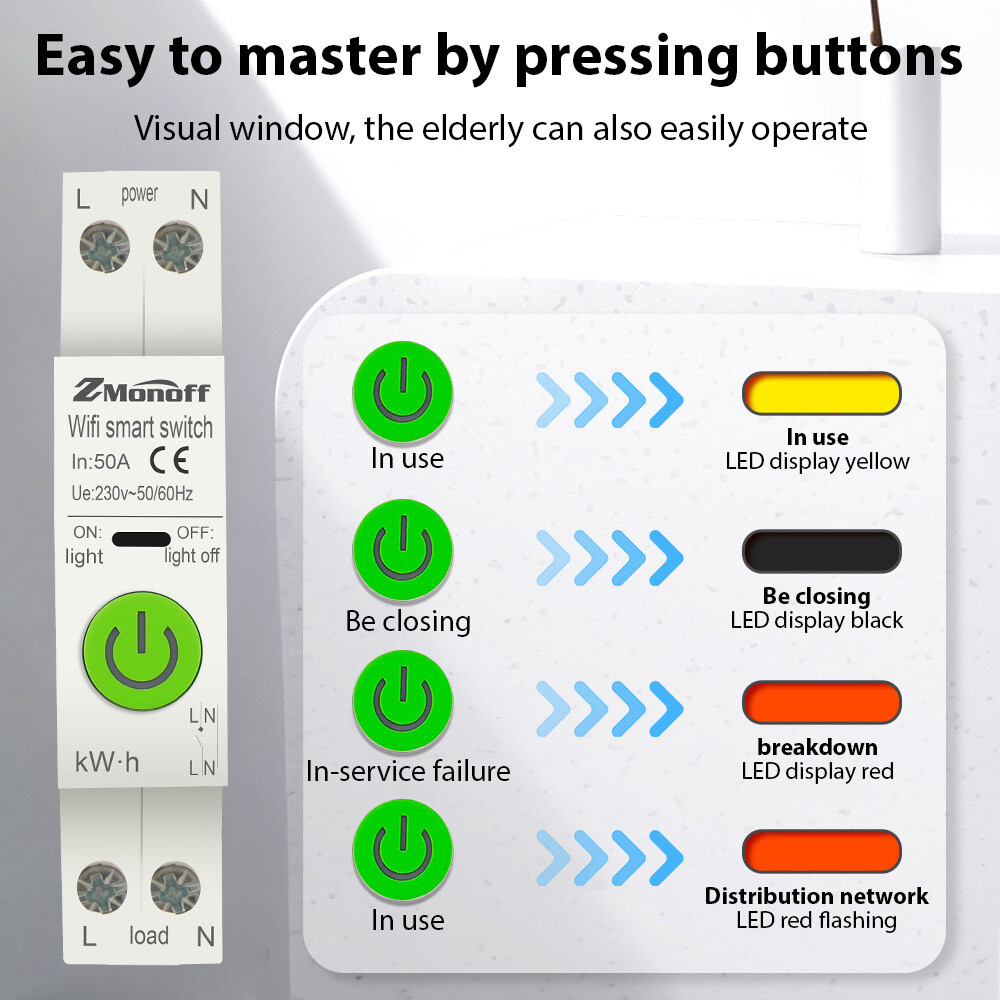 Easy to master by pressing buttons

Visual window, the elderly can also easily operate

L power N

ZMonoff
Wifi smart switch
In:50A CE
Ue:230v~50/60Hz

ON: light
OFF: light off

L N
L N
kW·h

L load N

In use
In use
LED display yellow

Be closing
Be closing
LED display black

In-service failure
breakdown
LED display red

In use
Distribution network
LED red flashing