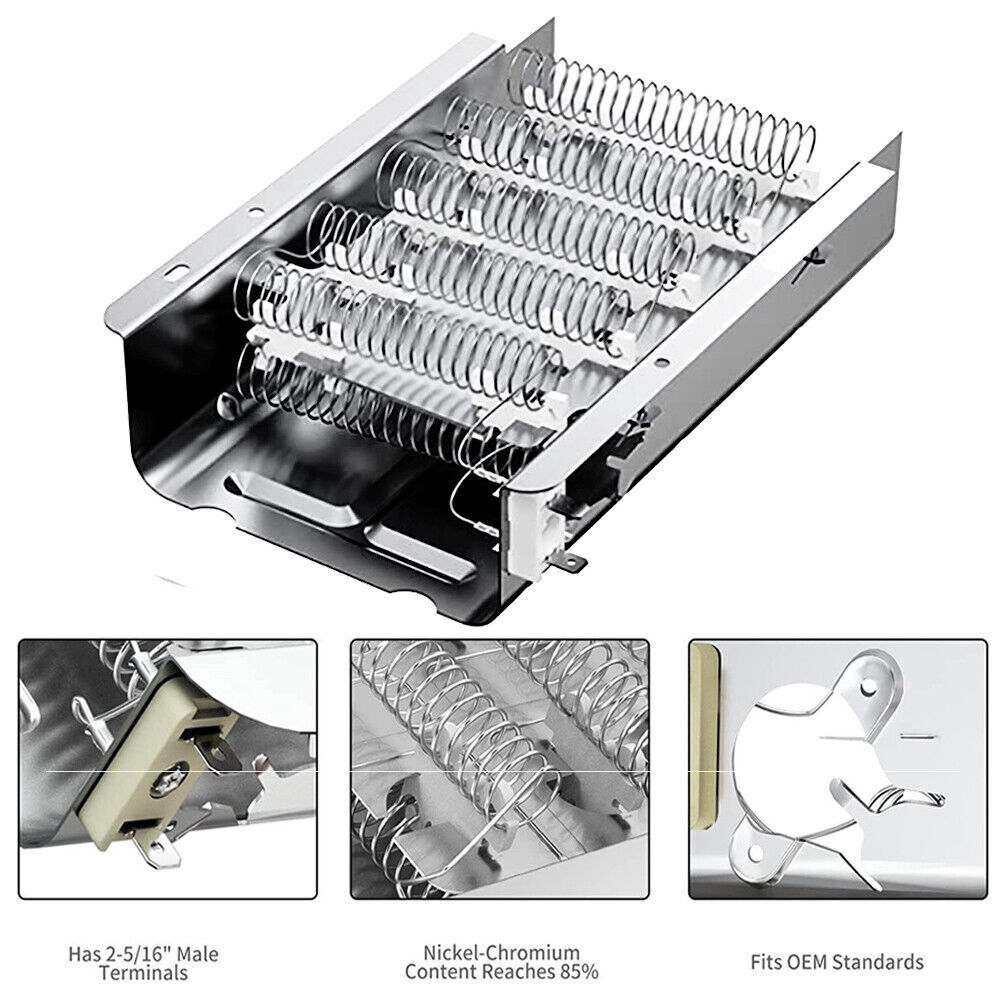 Has 2-5/16" Male Terminals

Nickel-Chromium Content Reaches 85%

Fits OEM Standards