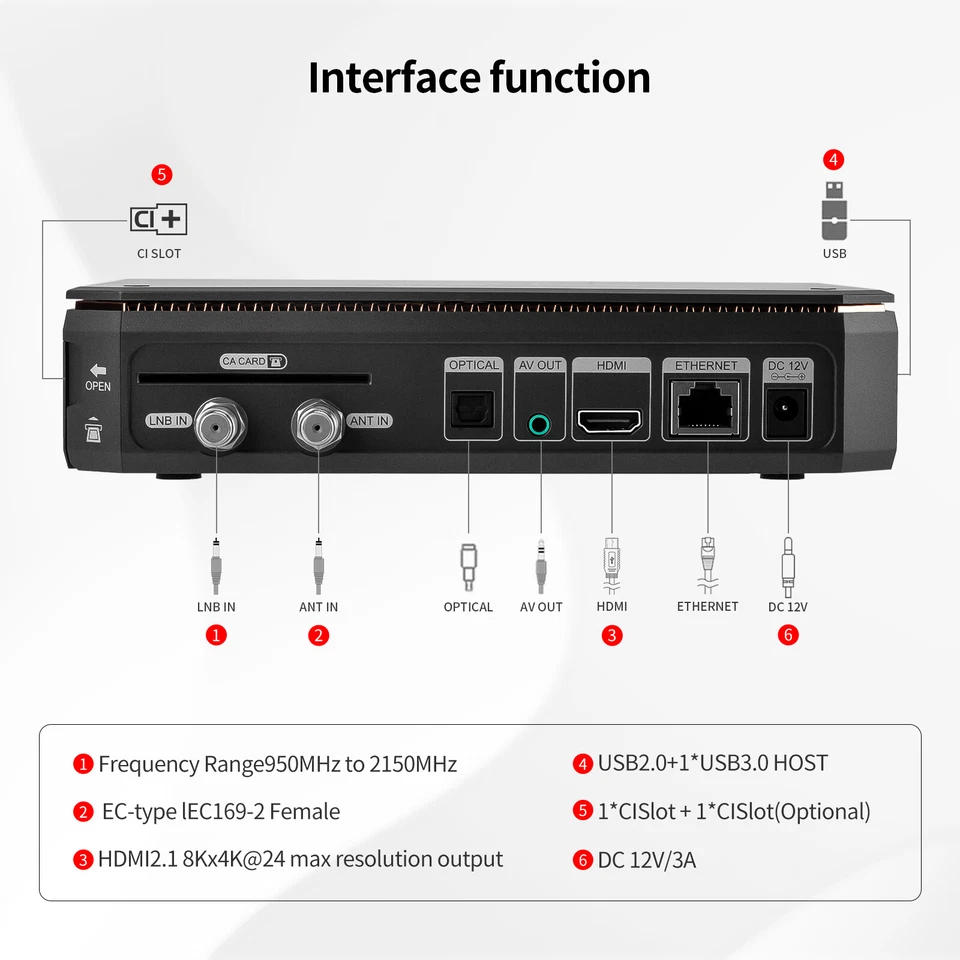 Interface function

5
CI+
CI SLOT

4
USB

OPEN

CA CARD

LNB IN
ANT IN

OPTICAL
AV OUT
HDMI
ETHERNET
DC 12V

LNB IN
1
ANT IN
2
OPTICAL
AV OUT
HDMI
3
ETHERNET
DC 12V
6

1 Frequency Range950MHz to 2150MHz
2 EC-type lEC169-2 Female
3 HDMI2.1 8Kx4K@24 max resolution output

4 USB2.0+1*USB3.0 HOST
5 1*CISlot + 1*CISlot(Optional)
6 DC 12V/3A