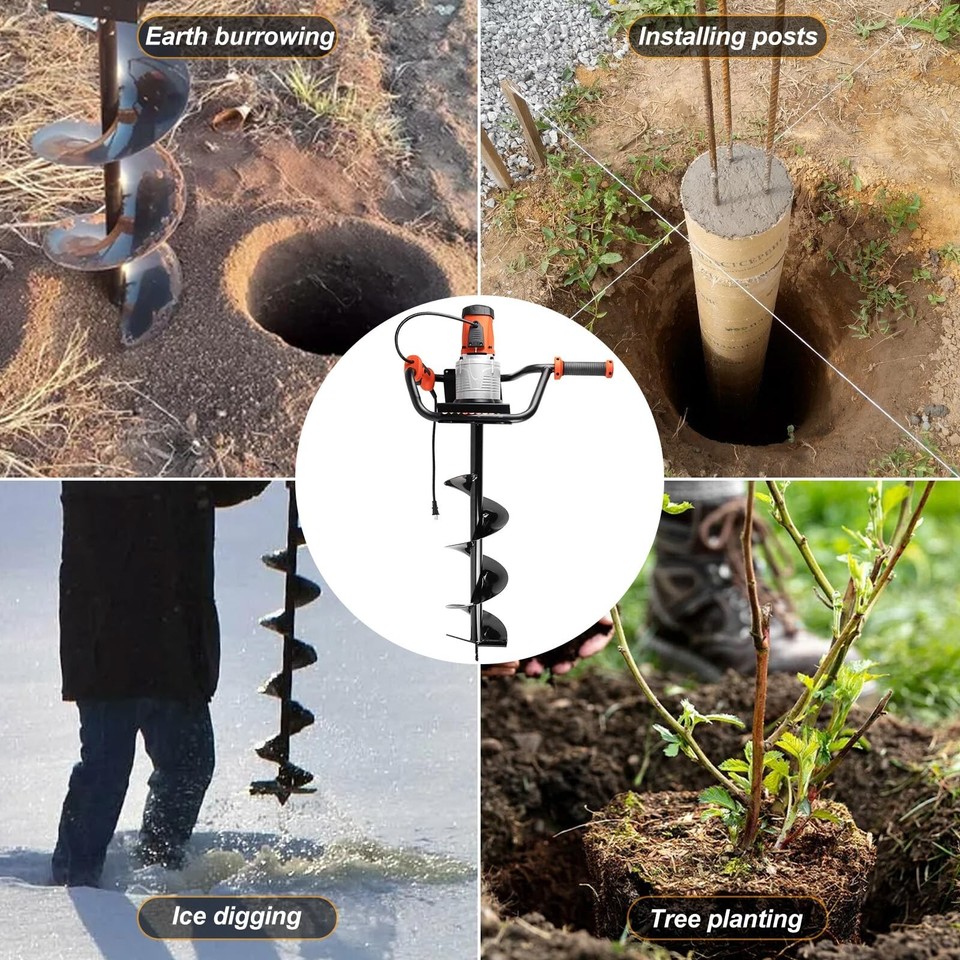 Earth burrowing

Installing posts

Ice digging

Tree planting