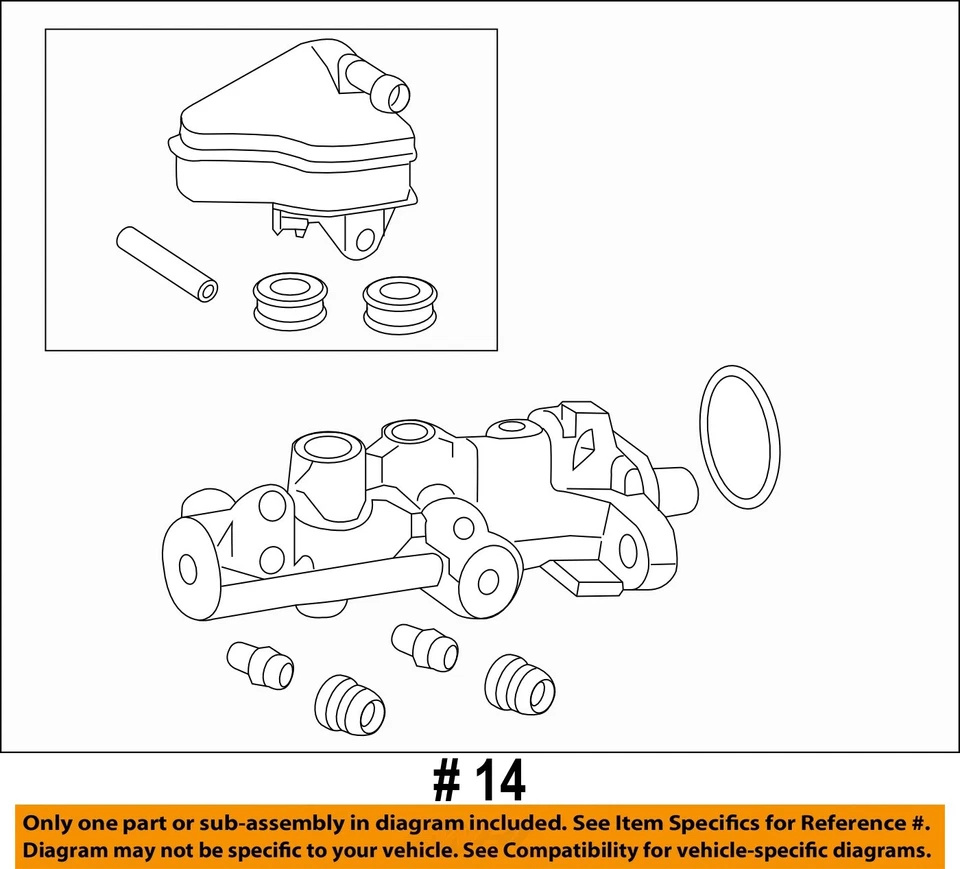 # 14

Only one part or sub-assembly in diagram included. See Item Specifics for Reference #.
Diagram may not be specific to your vehicle. See Compatibility for vehicle-specific diagrams.