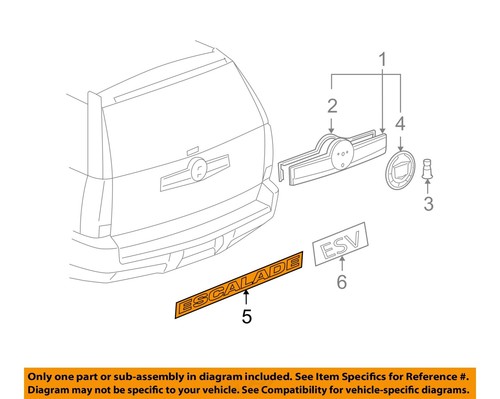 1
2
4
3
ESV
6
ESCALADE
5

Only one part or sub-assembly in diagram included. See Item Specifics for Reference #.
Diagram may not be specific to your vehicle. See Compatibility for vehicle-specific diagrams.