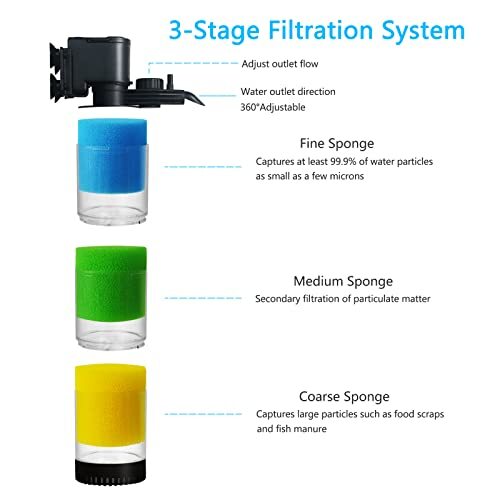 3-Stage Filtration System

Adjust outlet flow

Water outlet direction 360°Adjustable

Fine Sponge

Captures at least 99.9% of water particles as small as a few microns

Medium Sponge

Secondary filtration of particulate matter

Coarse Sponge

Captures large particles such as food scraps and fish manure