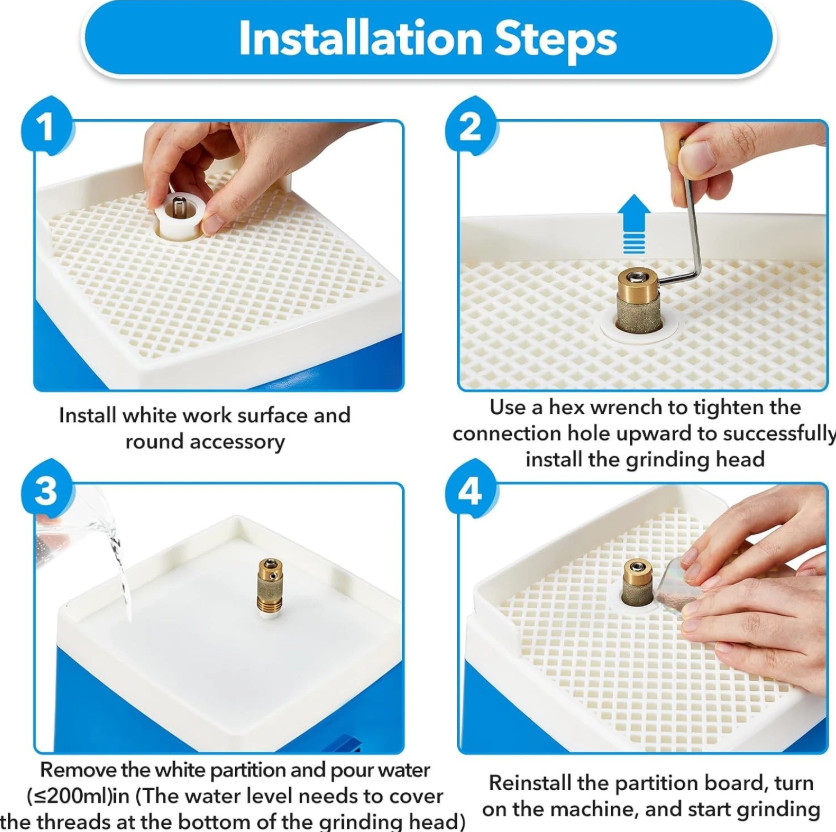 Installation Steps

1

Install white work surface and round accessory

2

Use a hex wrench to tighten the connection hole upward to successfully install the grinding head

3

Remove the white partition and pour water (≤200ml)in (The water level needs to cover the threads at the bottom of the grinding head)

4

Reinstall the partition board, turn on the machine, and start grinding