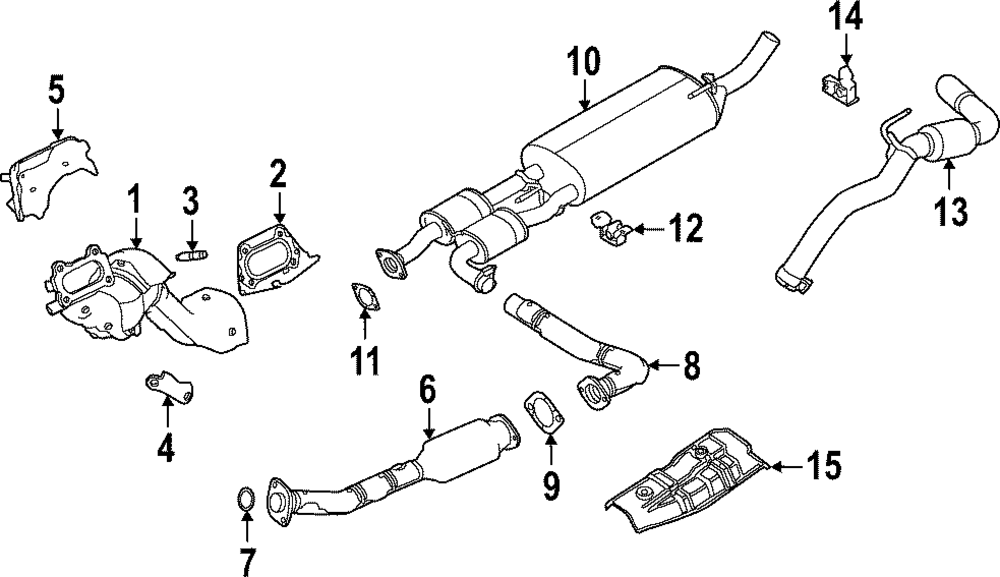 5
1
3
2
10
14
13
12
11
8
4
6
9
15
7