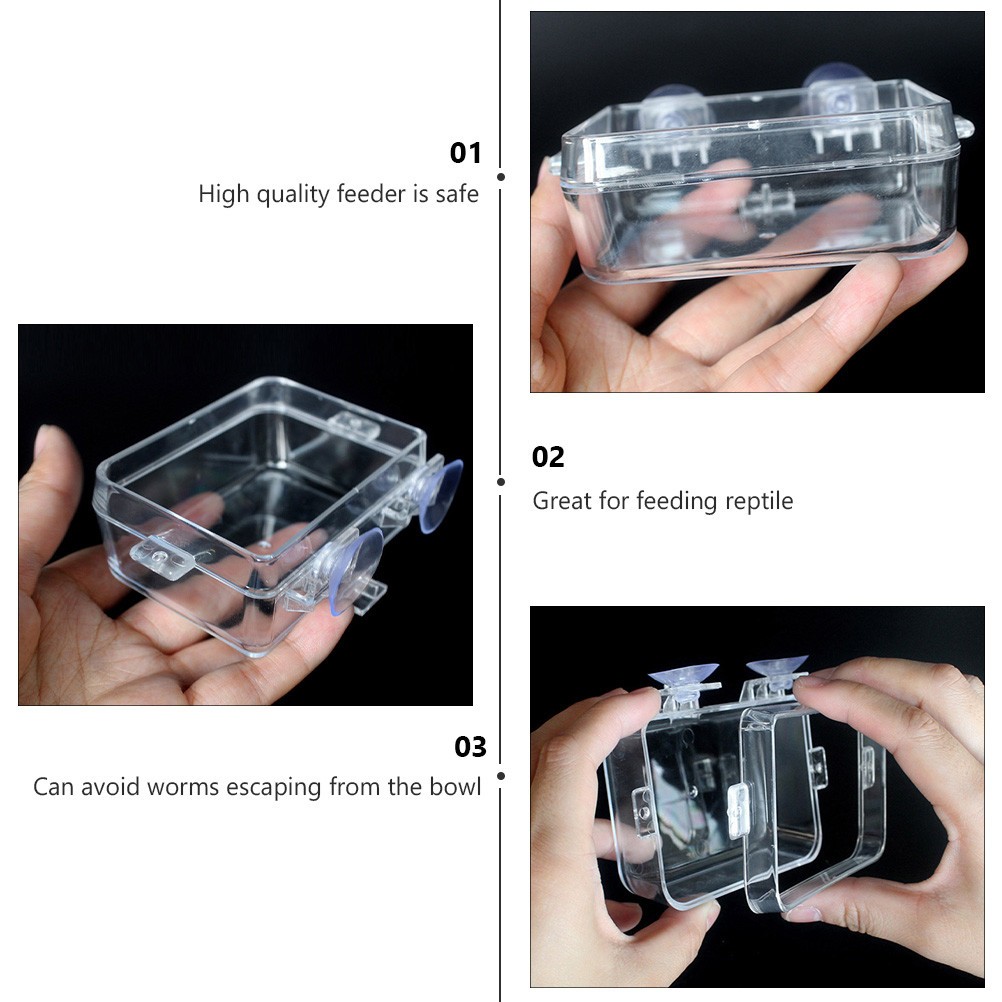 01
High quality feeder is safe

02
Great for feeding reptile

03
Can avoid worms escaping from the bowl