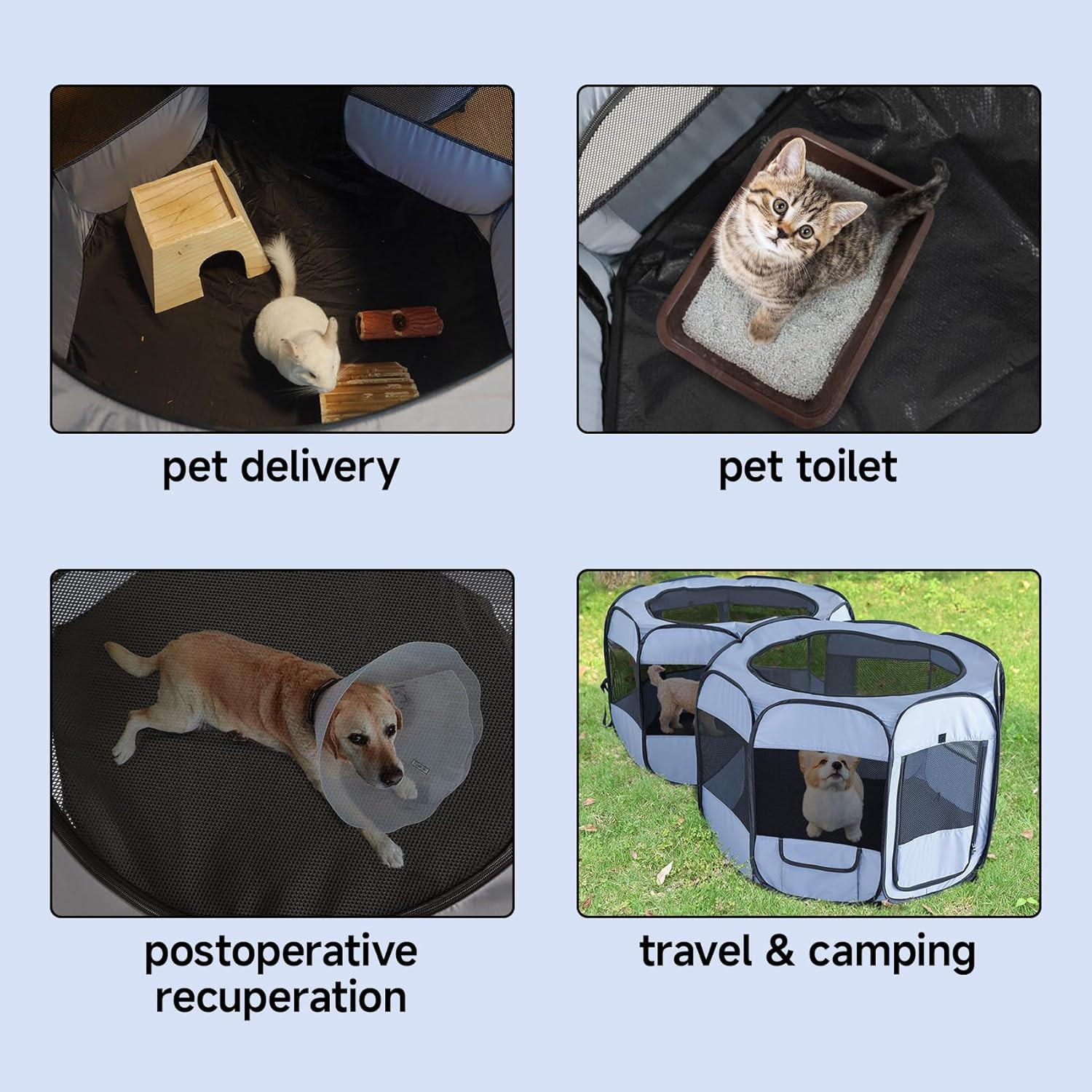 pet delivery

pet toilet

postoperative recuperation

travel & camping