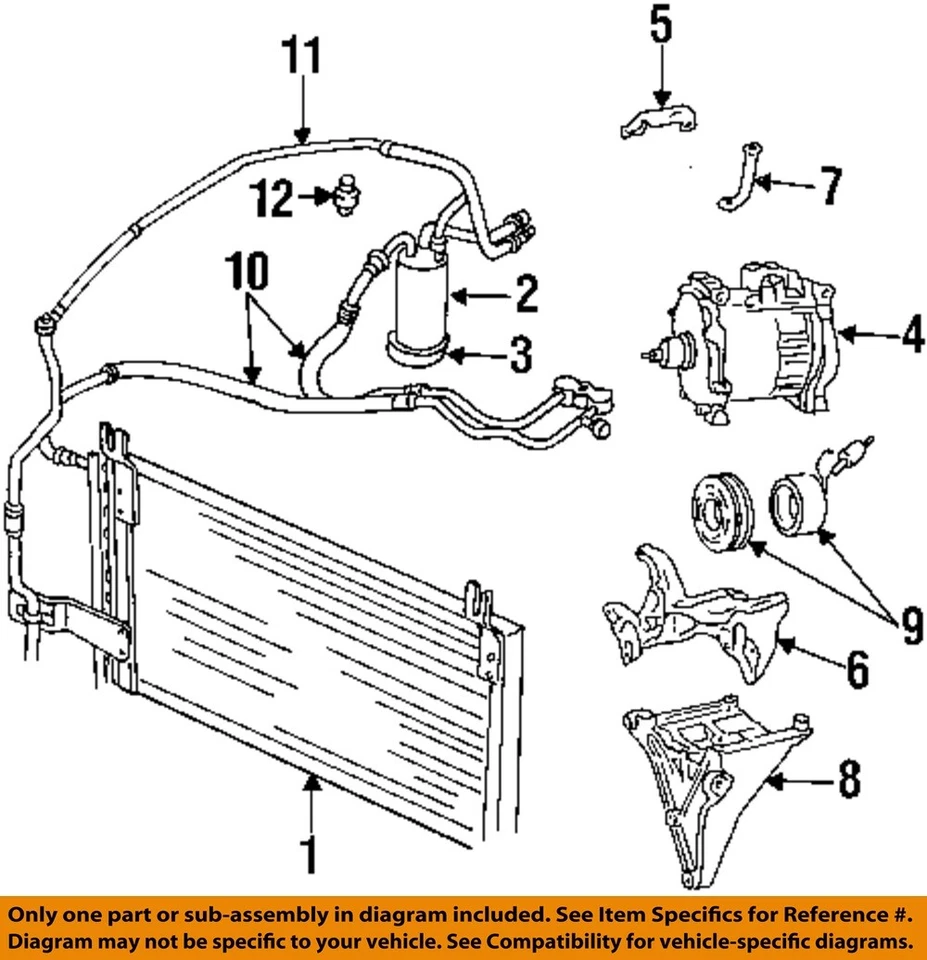 11
5
12
7
10
2
3
4
9
6
8
1

Only one part or sub-assembly in diagram included. See Item Specifics for Reference #. Diagram may not be specific to your vehicle. See Compatibility for vehicle-specific diagrams.