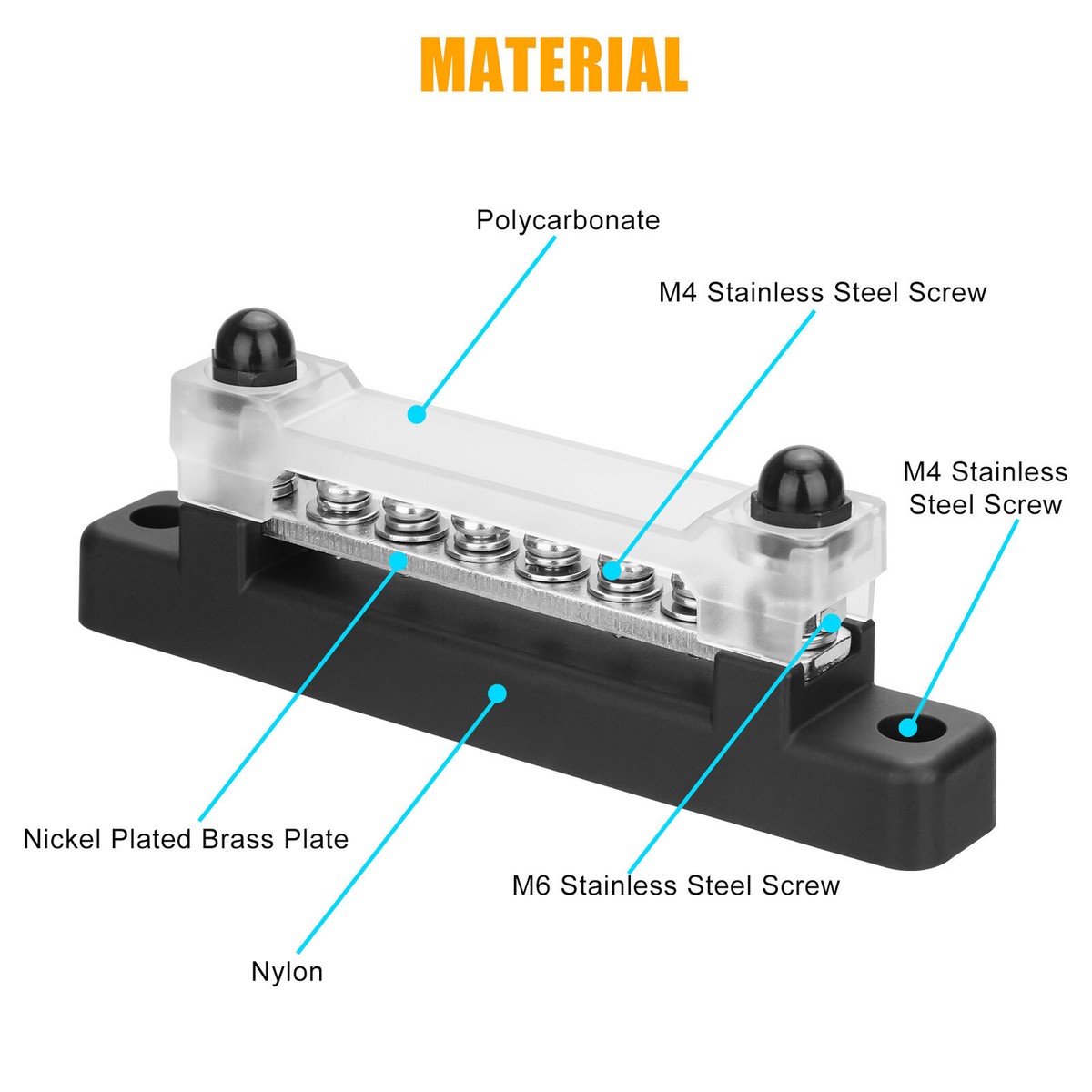 MATERIAL

Polycarbonate

M4 Stainless Steel Screw

M4 Stainless Steel Screw

Nickel Plated Brass Plate

M6 Stainless Steel Screw

Nylon