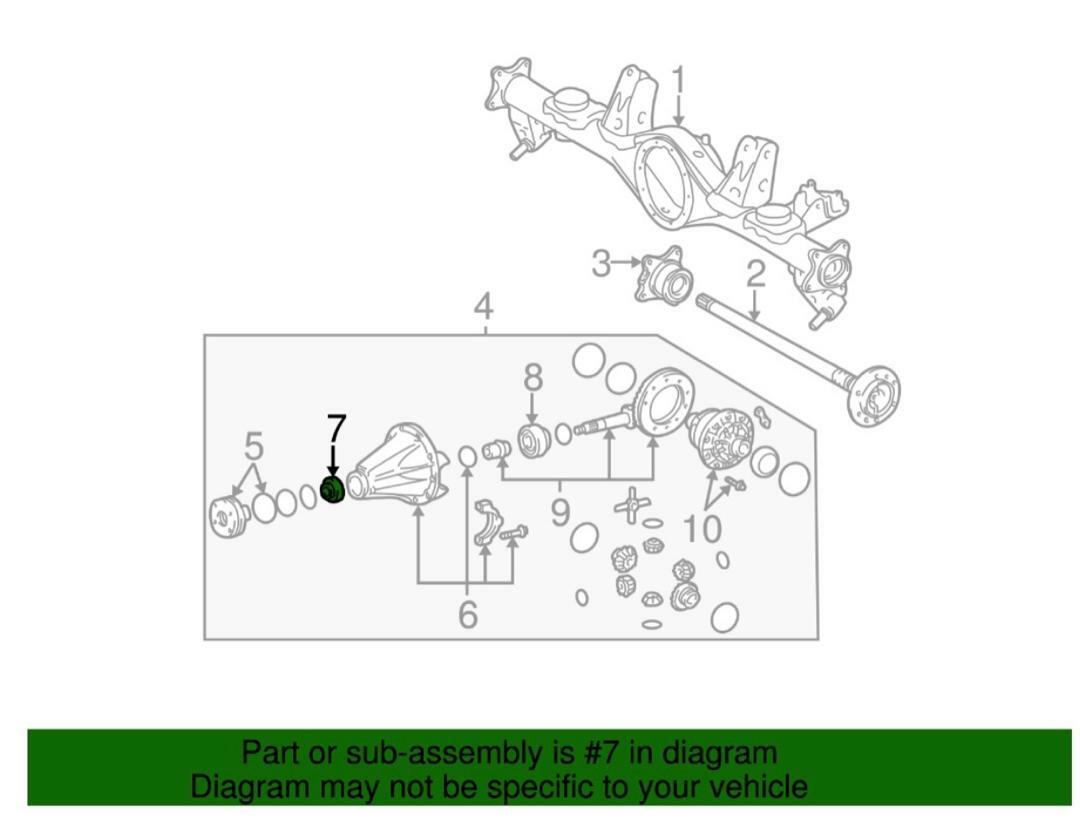 1
3
2
4
8
7
5
9
10
6

Part or sub-assembly is #7 in diagram
Diagram may not be specific to your vehicle