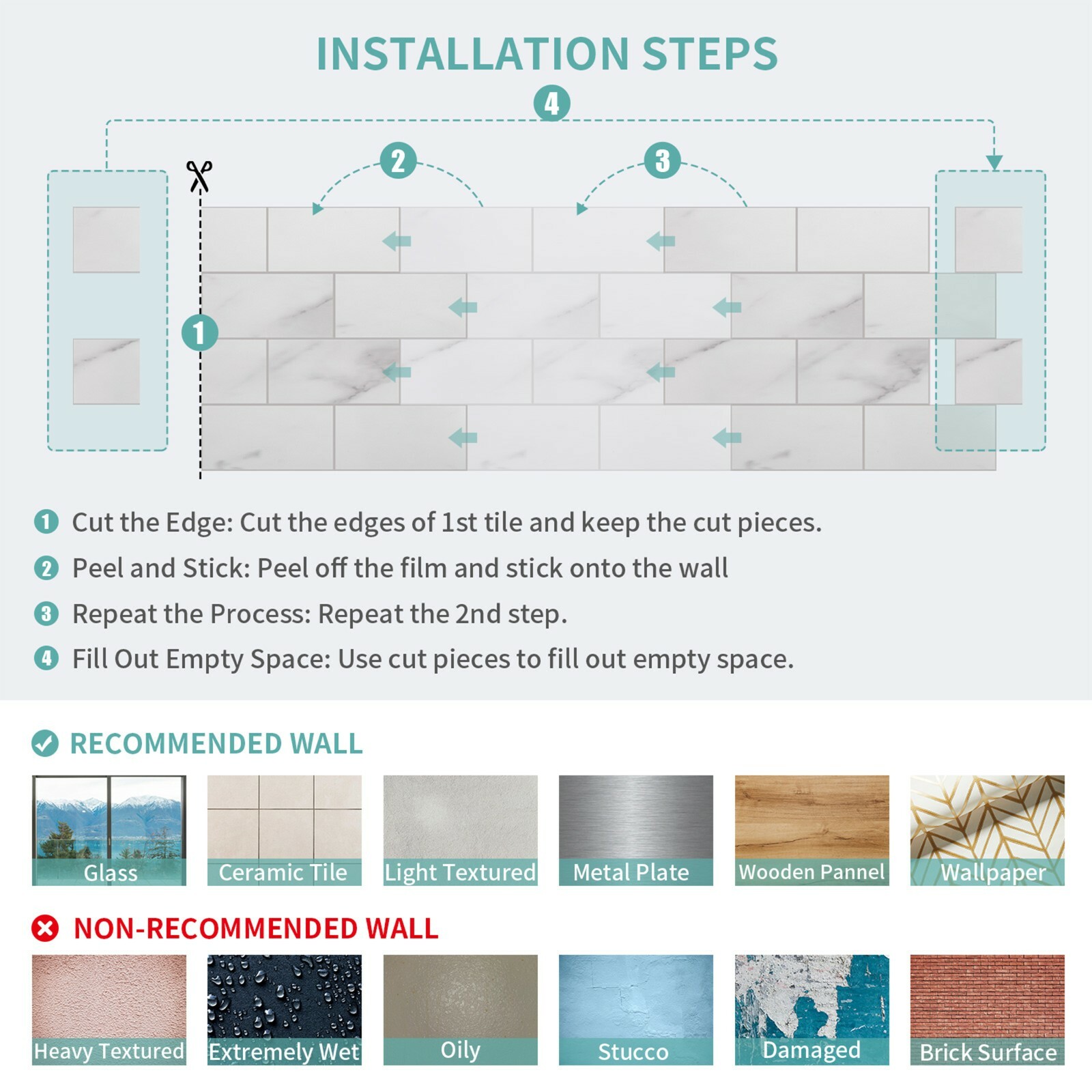 INSTALLATION STEPS

4

2

3

1

1 Cut the Edge: Cut the edges of 1st tile and keep the cut pieces.

2 Peel and Stick: Peel off the film and stick onto the wall

3 Repeat the Process: Repeat the 2nd step.

4 Fill Out Empty Space: Use cut pieces to fill out empty space.

RECOMMENDED WALL

Glass

Ceramic Tile

Light Textured

Metal Plate

Wooden Pannel

Wallpaper

NON-RECOMMENDED WALL

Heavy Textured

Extremely Wet

Oily

Stucco

Damaged

Brick Surface