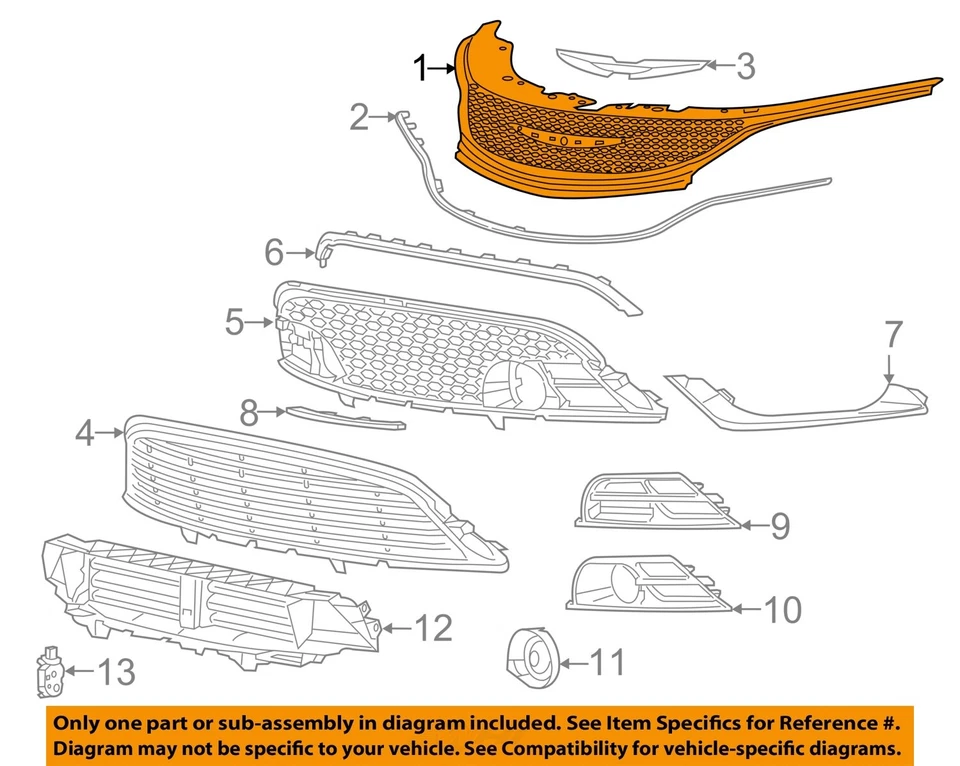 1
3
2
6
5
7
8
4
9
10
12
11
13

Only one part or sub-assembly in diagram included. See Item Specifics for Reference #. Diagram may not be specific to your vehicle. See Compatibility for vehicle-specific diagrams.