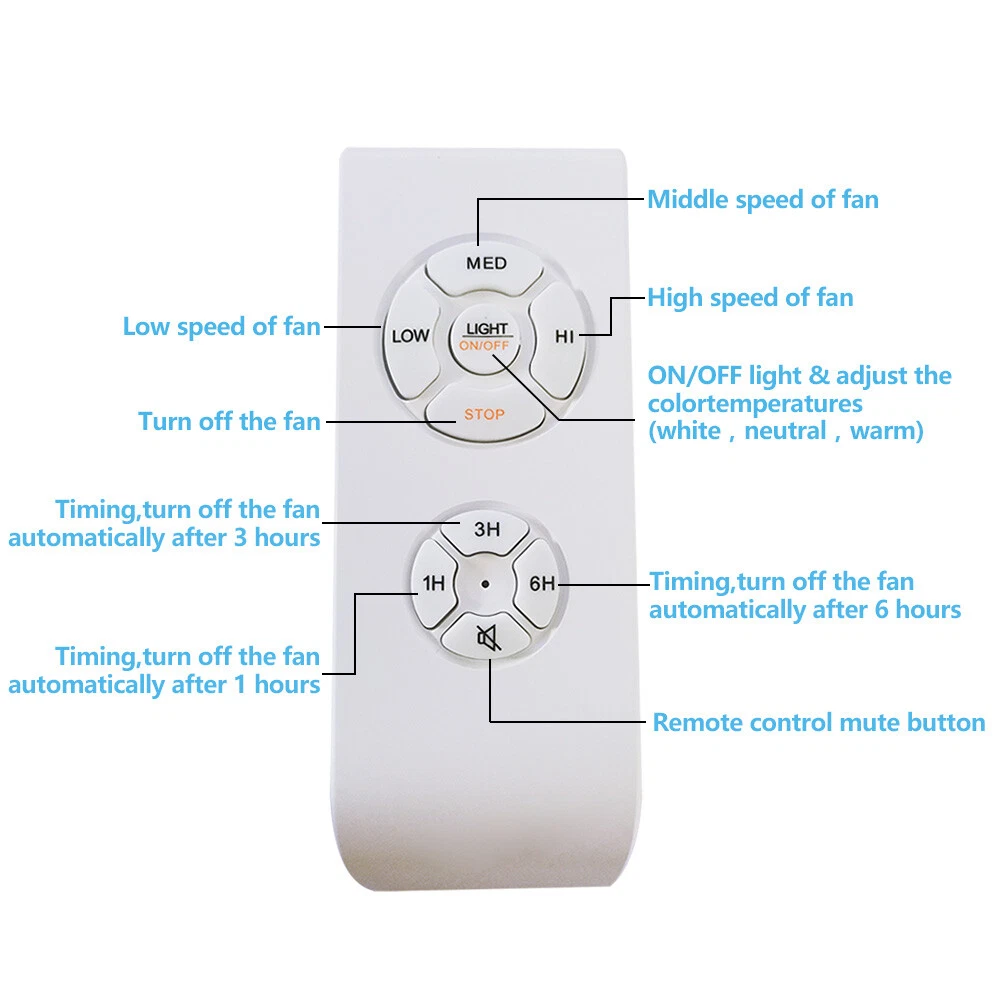 Middle speed of fan

MED

High speed of fan

Low speed of fan

LOW

LIGHT
ON/OFF

HI

ON/OFF light & adjust the colortemperatures (white , neutral , warm)

Turn off the fan

STOP

Timing,turn off the fan automatically after 3 hours

3H

1H

6H

Timing,turn off the fan automatically after 6 hours

Timing,turn off the fan automatically after 1 hours

Remote control mute button