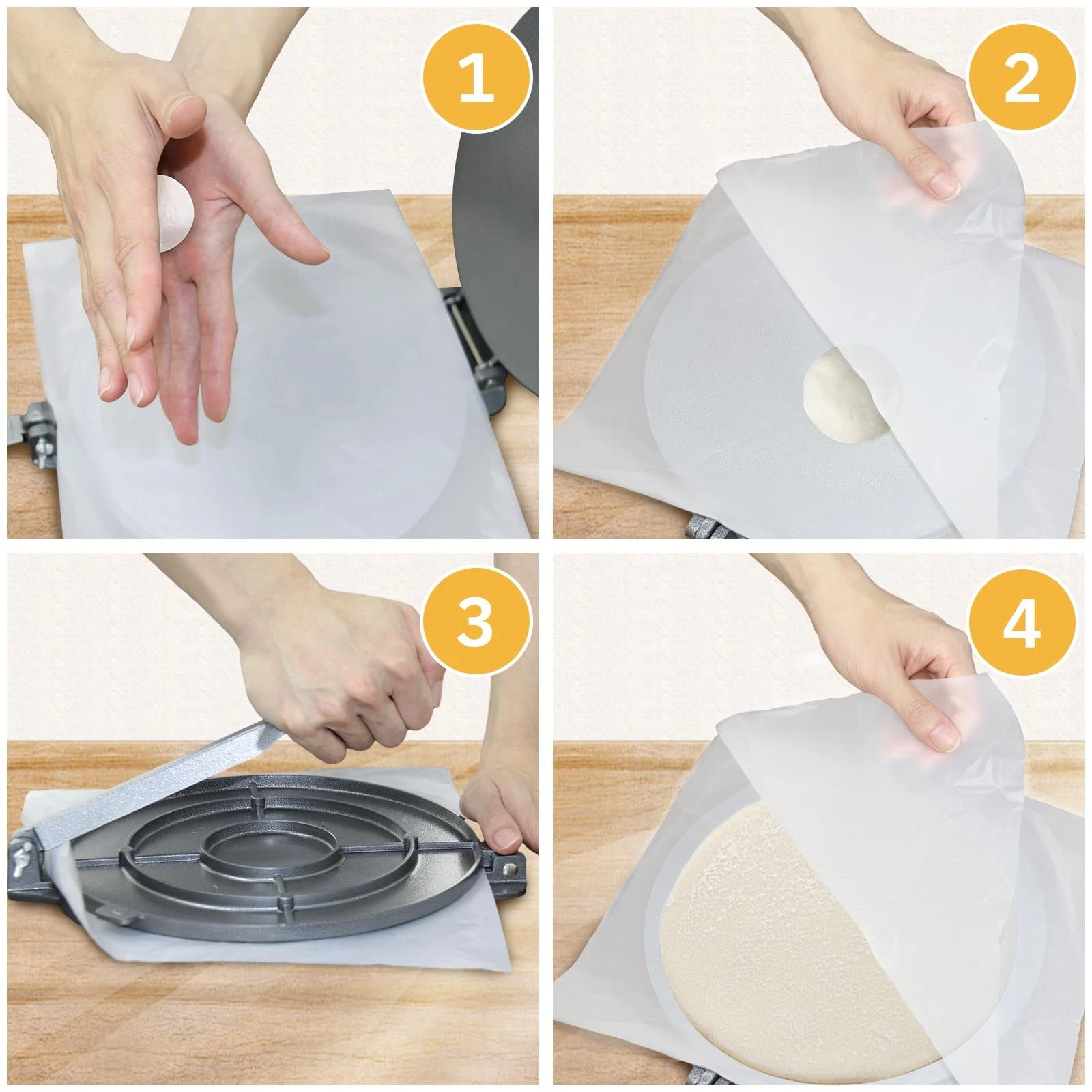 1

2

3

4