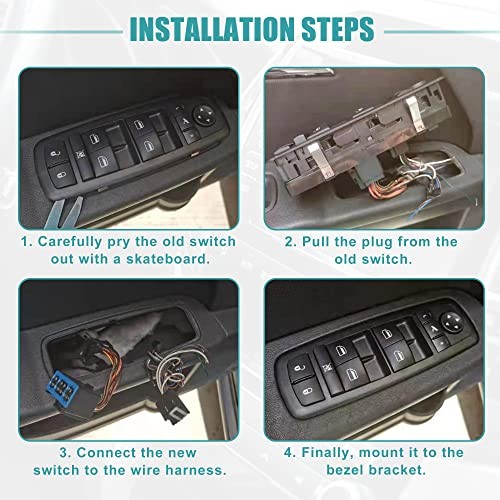 INSTALLATION STEPS

1. Carefully pry the old switch out with a skateboard.

2. Pull the plug from the old switch.

3. Connect the new switch to the wire harness.

4. Finally, mount it to the bezel bracket.