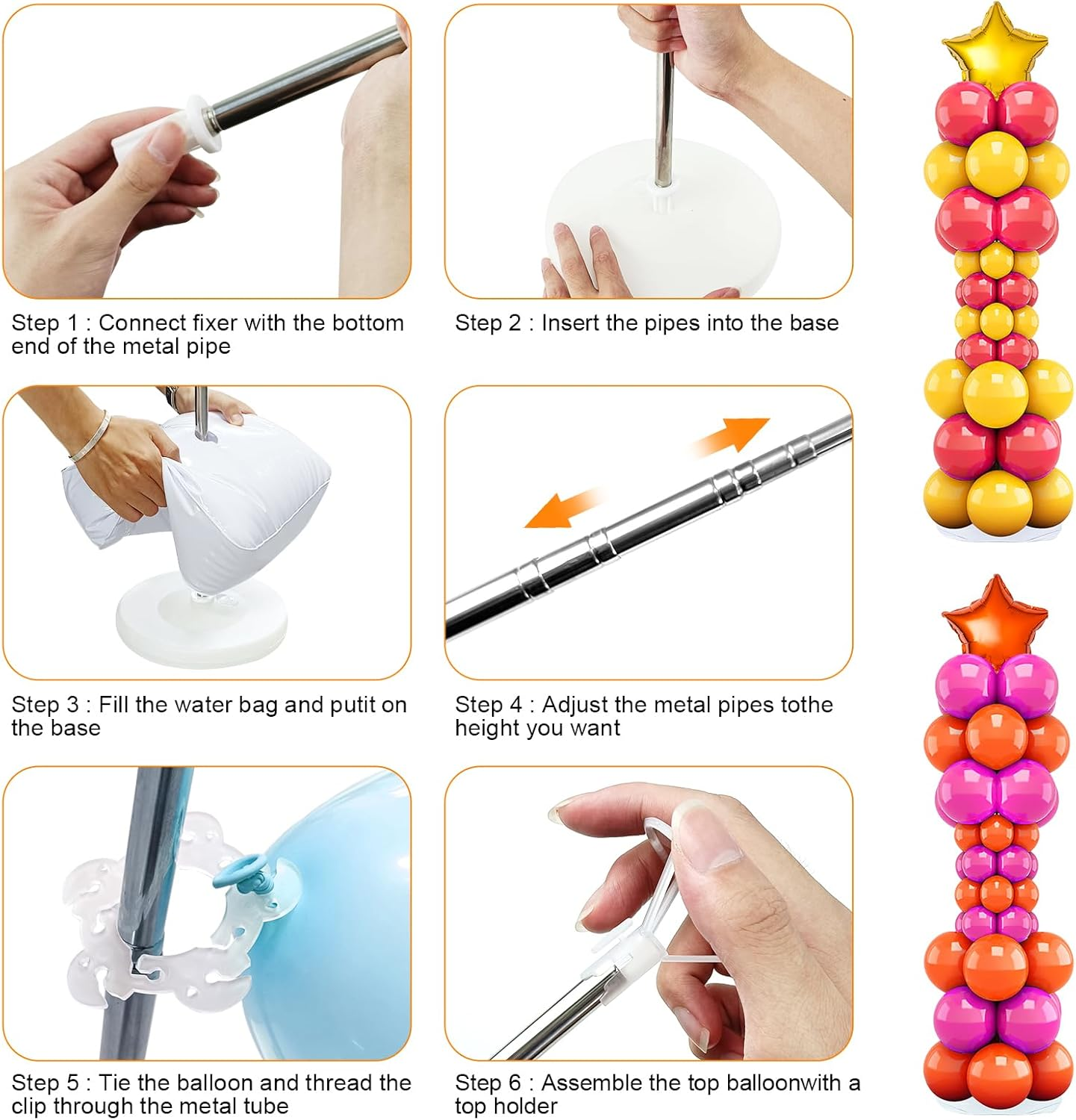 Step 1 : Connect fixer with the bottom end of the metal pipe

Step 2 : Insert the pipes into the base

Step 3 : Fill the water bag and putit on the base

Step 4 : Adjust the metal pipes tothe height you want

Step 5 : Tie the balloon and thread the clip through the metal tube

Step 6 : Assemble the top balloonwith a top holder