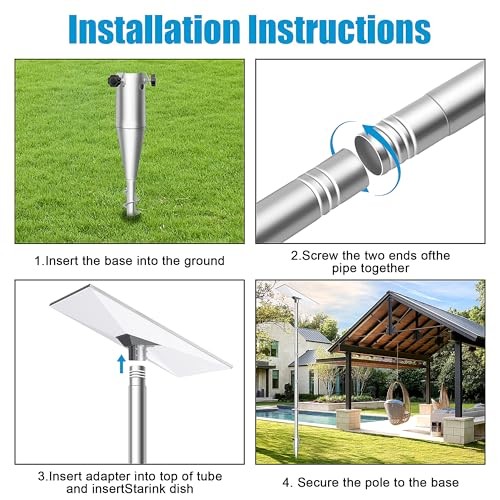 Installation Instructions

1.Insert the base into the ground

2.Screw the two ends ofthe pipe together

3.Insert adapter into top of tube and insertStarink dish

4. Secure the pole to the base