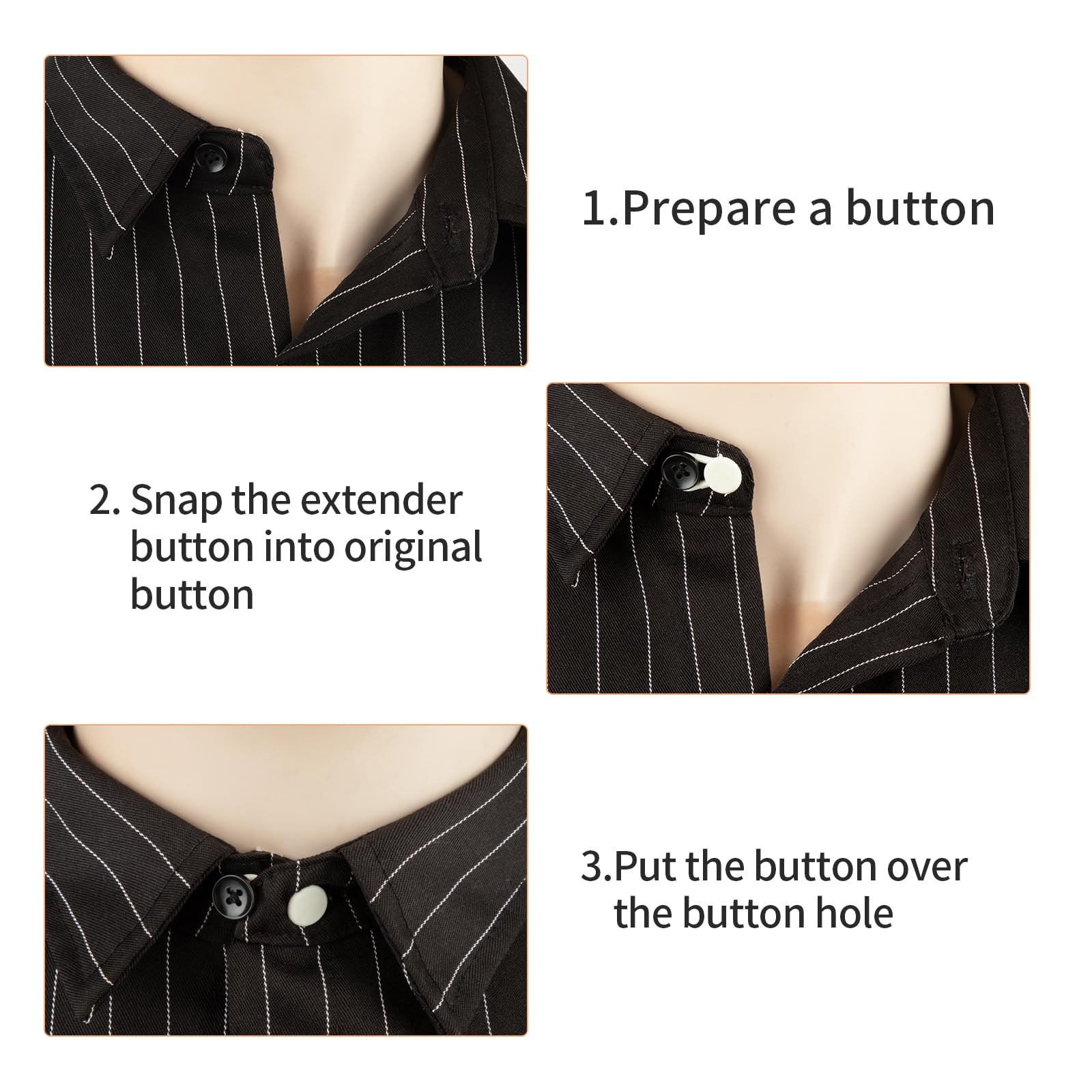 1.Prepare a button

2. Snap the extender button into original button

3.Put the button over the button hole