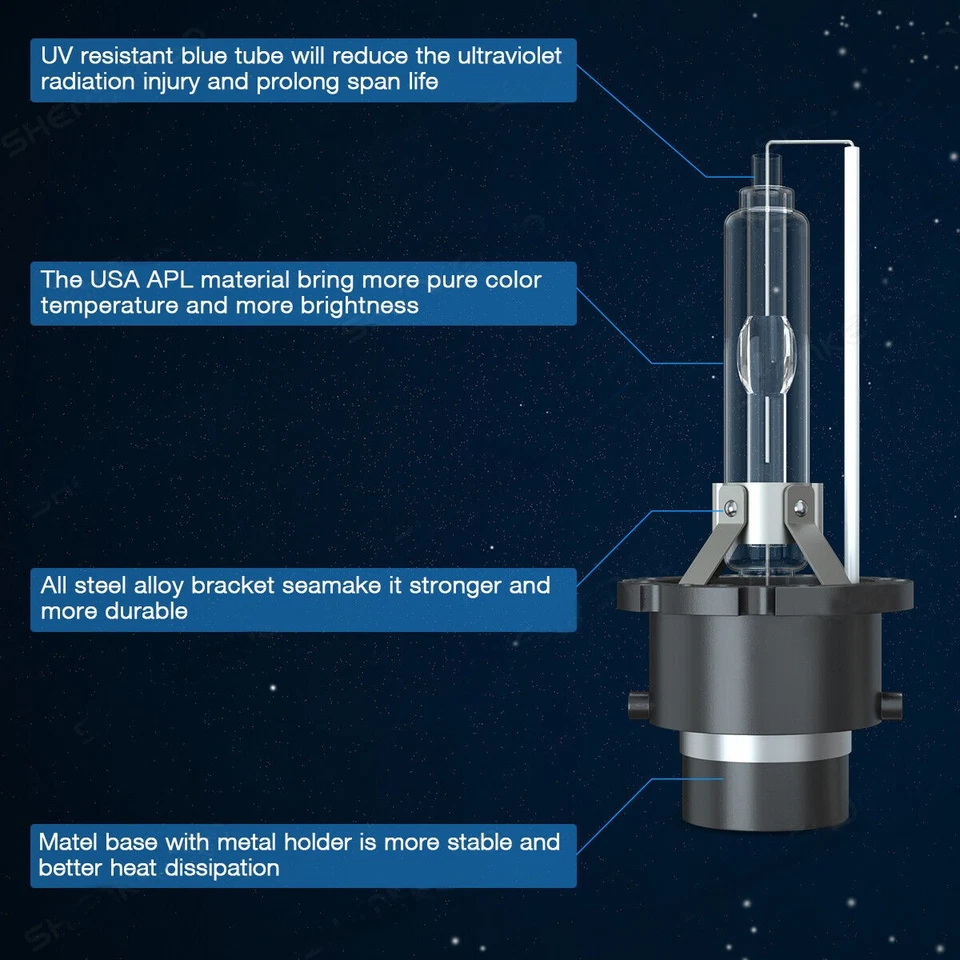 UV resistant blue tube will reduce the ultraviolet radiation injury and prolong span life

The USA APL material bring more pure color temperature and more brightness

All steel alloy bracket seamake it stronger and more durable

Matel base with metal holder is more stable and better heat dissipation