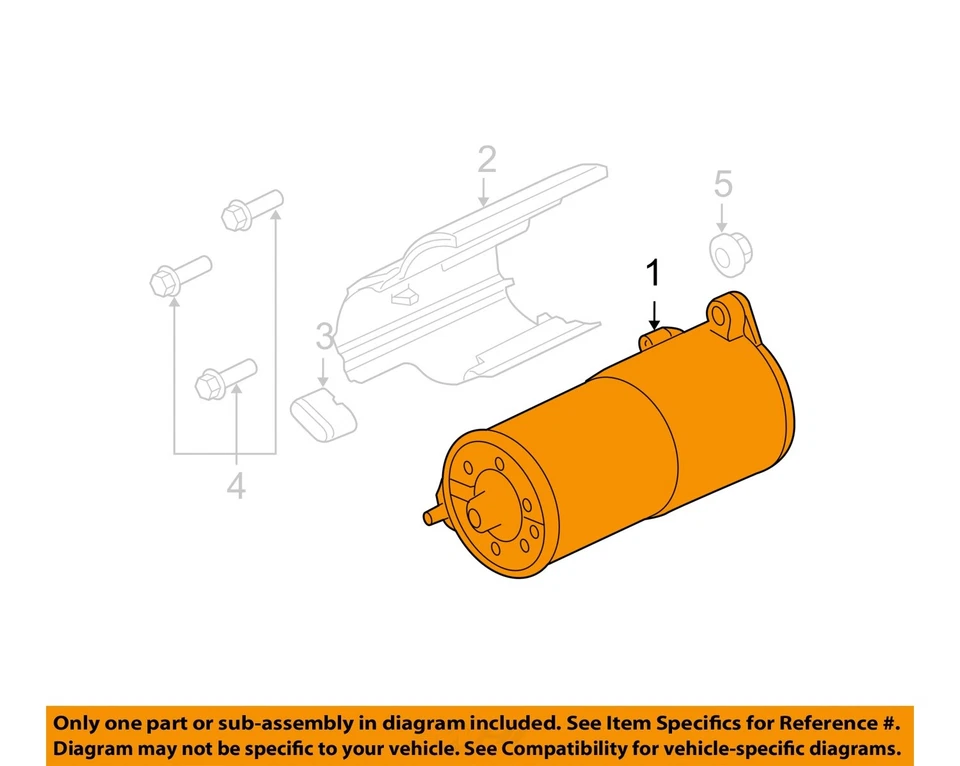 2

5

1

3

4

Only one part or sub-assembly in diagram included. See Item Specifics for Reference #. Diagram may not be specific to your vehicle. See Compatibility for vehicle-specific diagrams.