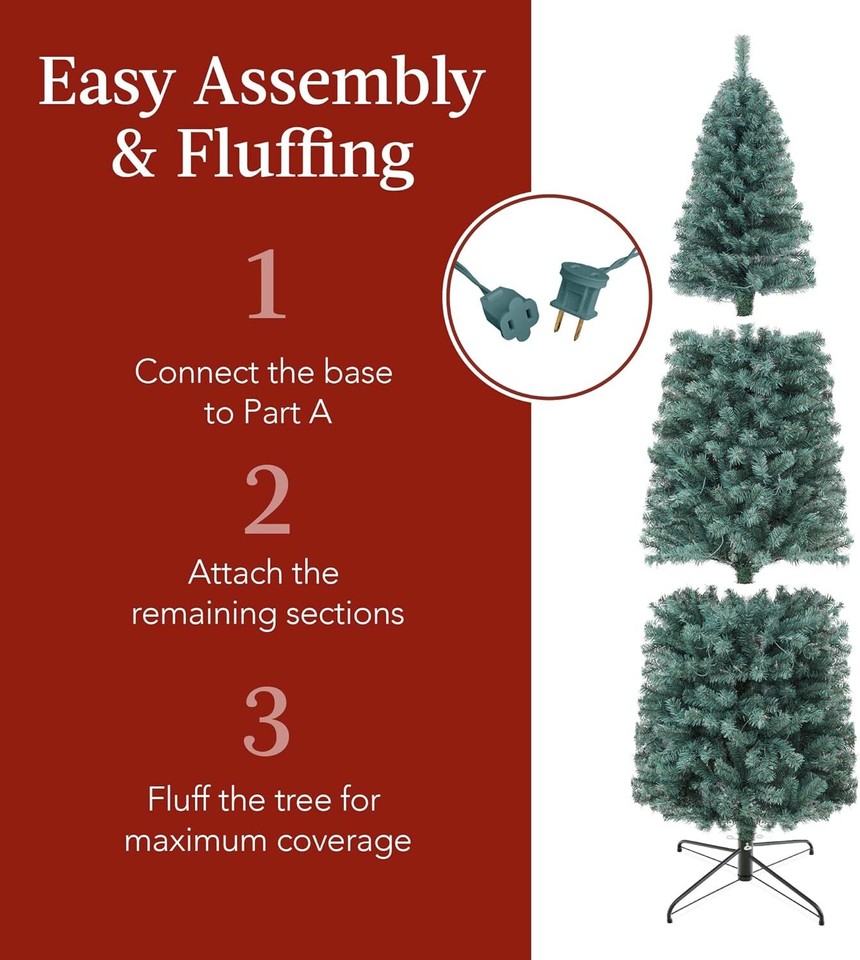 Easy Assembly & Fluffing

1

Connect the base to Part A

2

Attach the remaining sections

3

Fluff the tree for maximum coverage