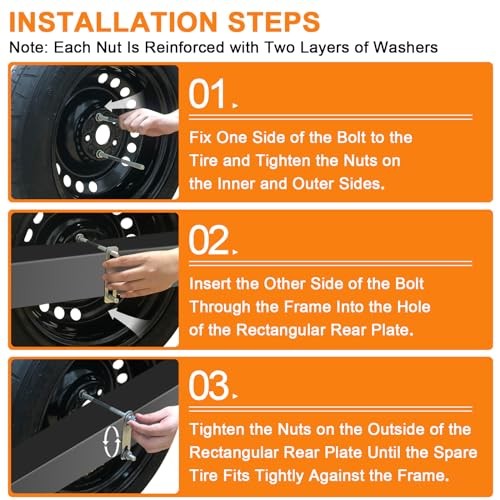 INSTALLATION STEPS
Note: Each Nut Is Reinforced with Two Layers of Washers

01.

Fix One Side of the Bolt to the Tire and Tighten the Nuts on the Inner and Outer Sides.

02.

Insert the Other Side of the Bolt Through the Frame Into the Hole of the Rectangular Rear Plate.

03.

Tighten the Nuts on the Outside of the Rectangular Rear Plate Until the Spare Tire Fits Tightly Against the Frame.