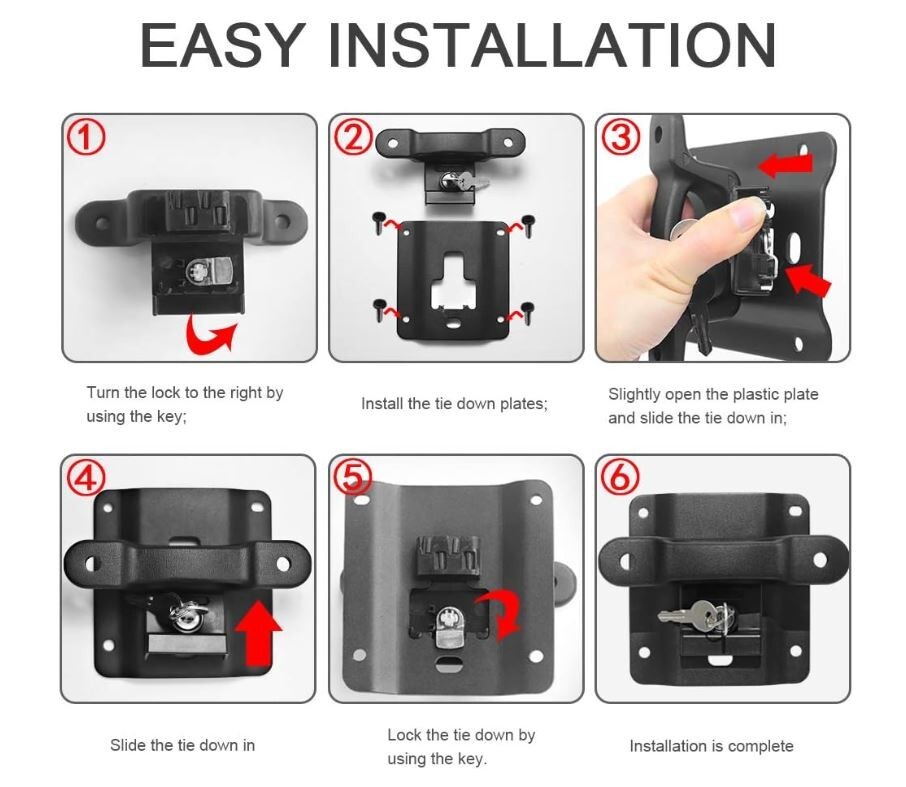 EASY INSTALLATION

①

Turn the lock to the right by using the key;

②

Install the tie down plates;

③

Slightly open the plastic plate and slide the tie down in;

④

Slide the tie down in

⑤

Lock the tie down by using the key.

⑥

Installation is complete