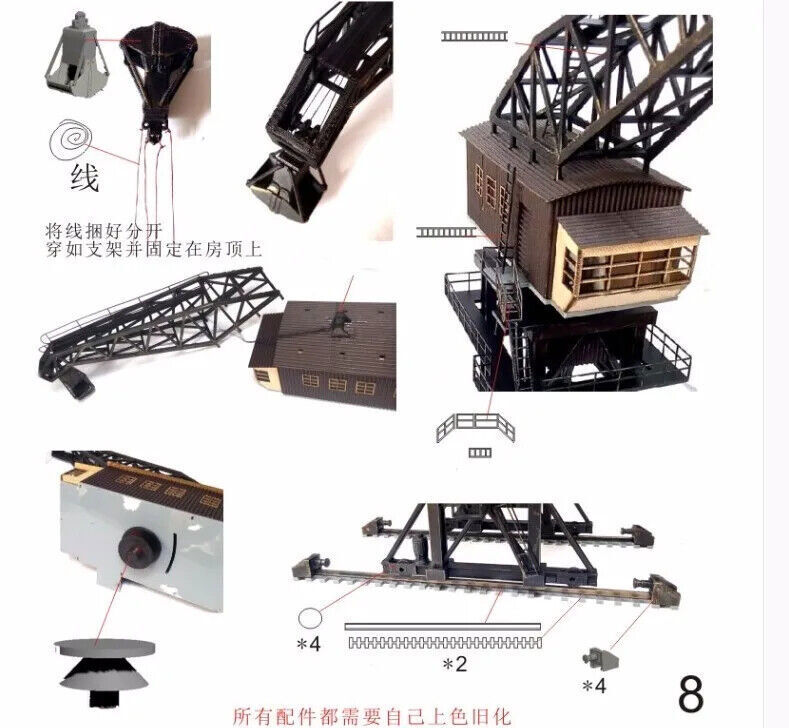 线

将线捆好分开
穿如支架并固定在房顶上

*4

*2

*4

8

所有配件都需要自己上色旧化