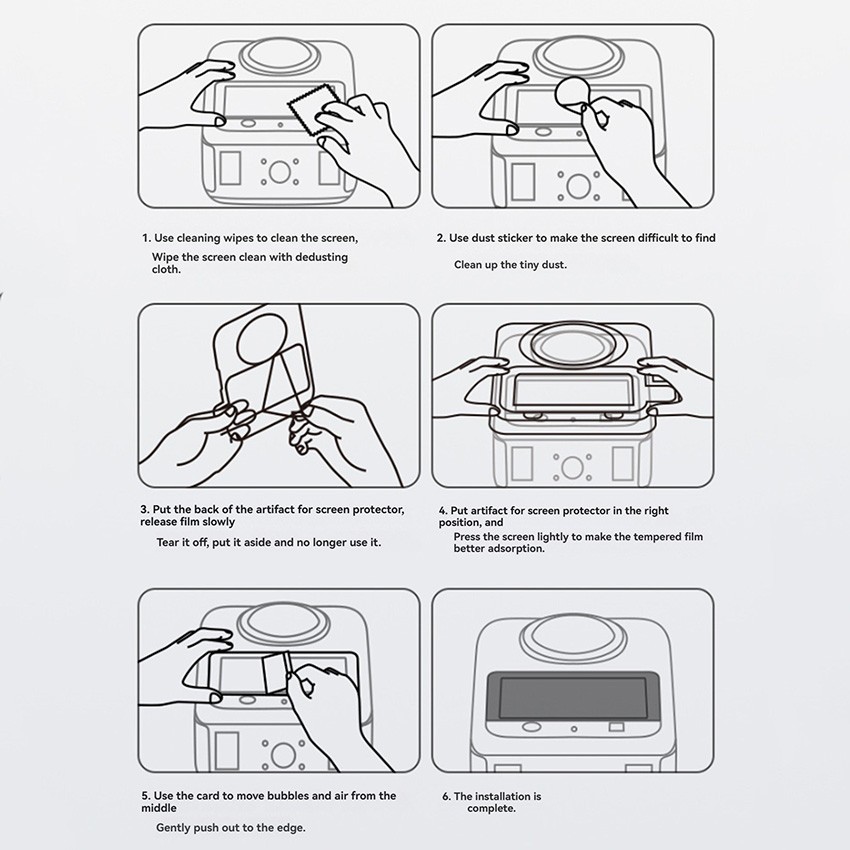 1. Use cleaning wipes to clean the screen,

Wipe the screen clean with dedusting cloth.

2. Use dust sticker to make the screen difficult to find

Clean up the tiny dust.

3. Put the back of the artifact for screen protector, release film slowly

Tear it off, put it aside and no longer use it.

4. Put artifact for screen protector in the right position, and

Press the screen lightly to make the tempered film better adsorption.

5. Use the card to move bubbles and air from the middle

Gently push out to the edge.

6. The installation is complete.