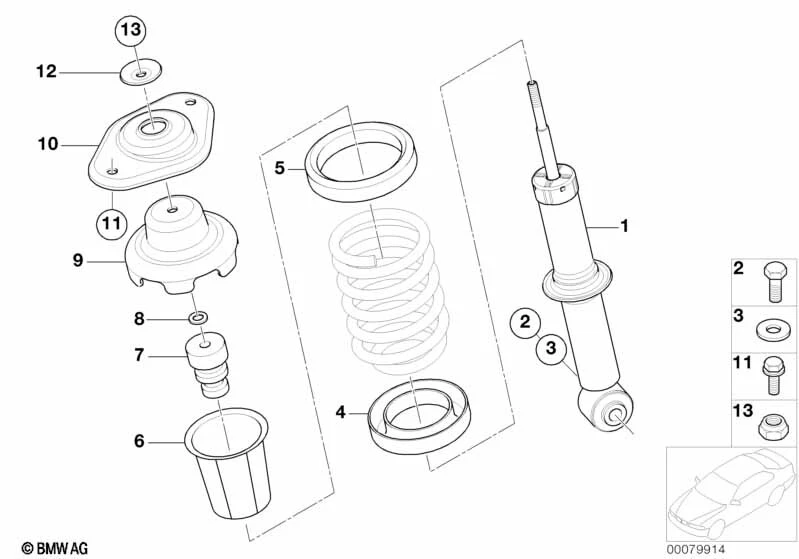 13
12
10
11
9
8
7
6
5
4
1
2
3
2
3
11
13
© BMW AG
00079914