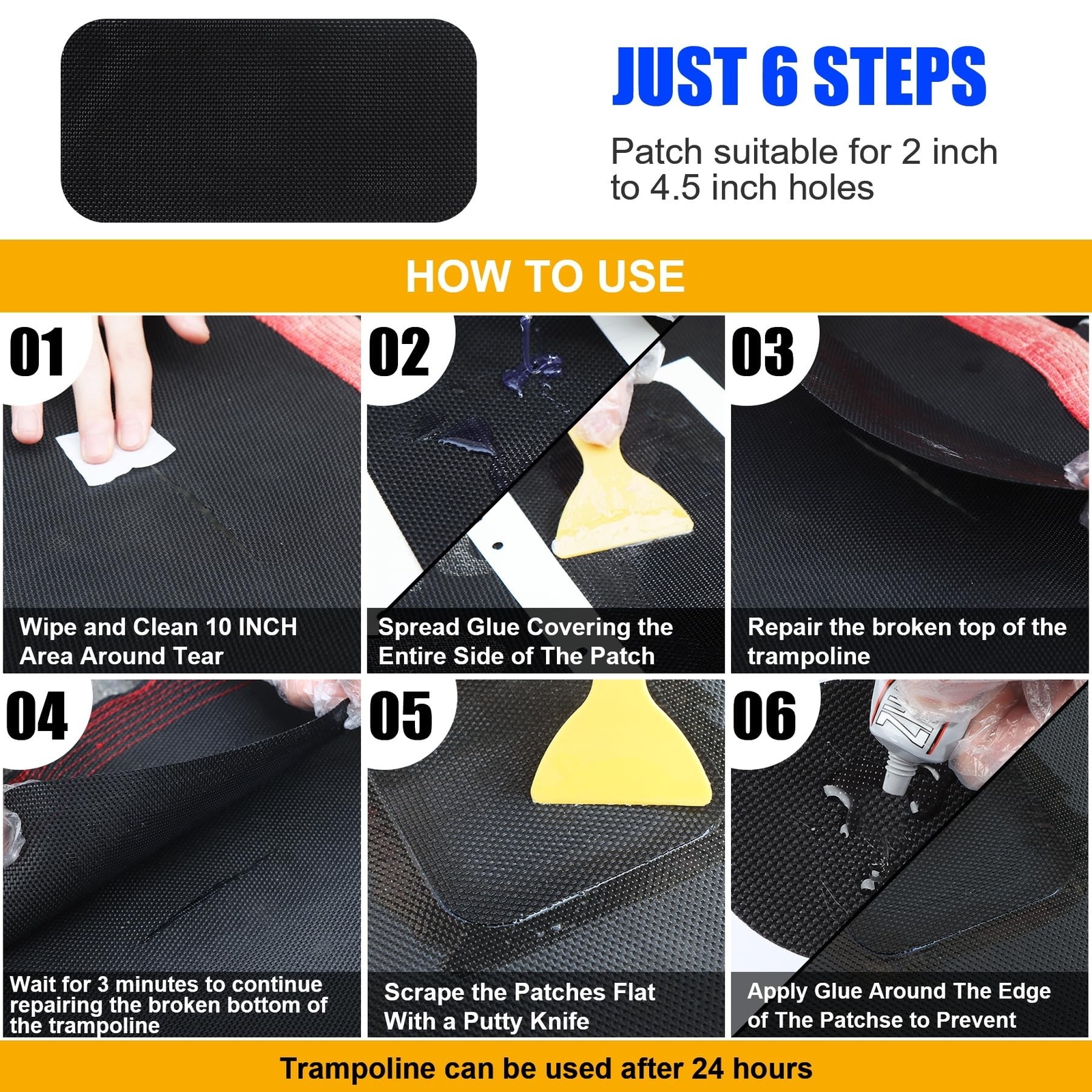 JUST 6 STEPS

Patch suitable for 2 inch to 4.5 inch holes

HOW TO USE

01

Wipe and Clean 10 INCH Area Around Tear

02

Spread Glue Covering the Entire Side of The Patch

03

Repair the broken top of the trampoline

04

Wait for 3 minutes to continue repairing the broken bottom of the trampoline

05

Scrape the Patches Flat With a Putty Knife

06

Apply Glue Around The Edge of The Patchse to Prevent

Trampoline can be used after 24 hours