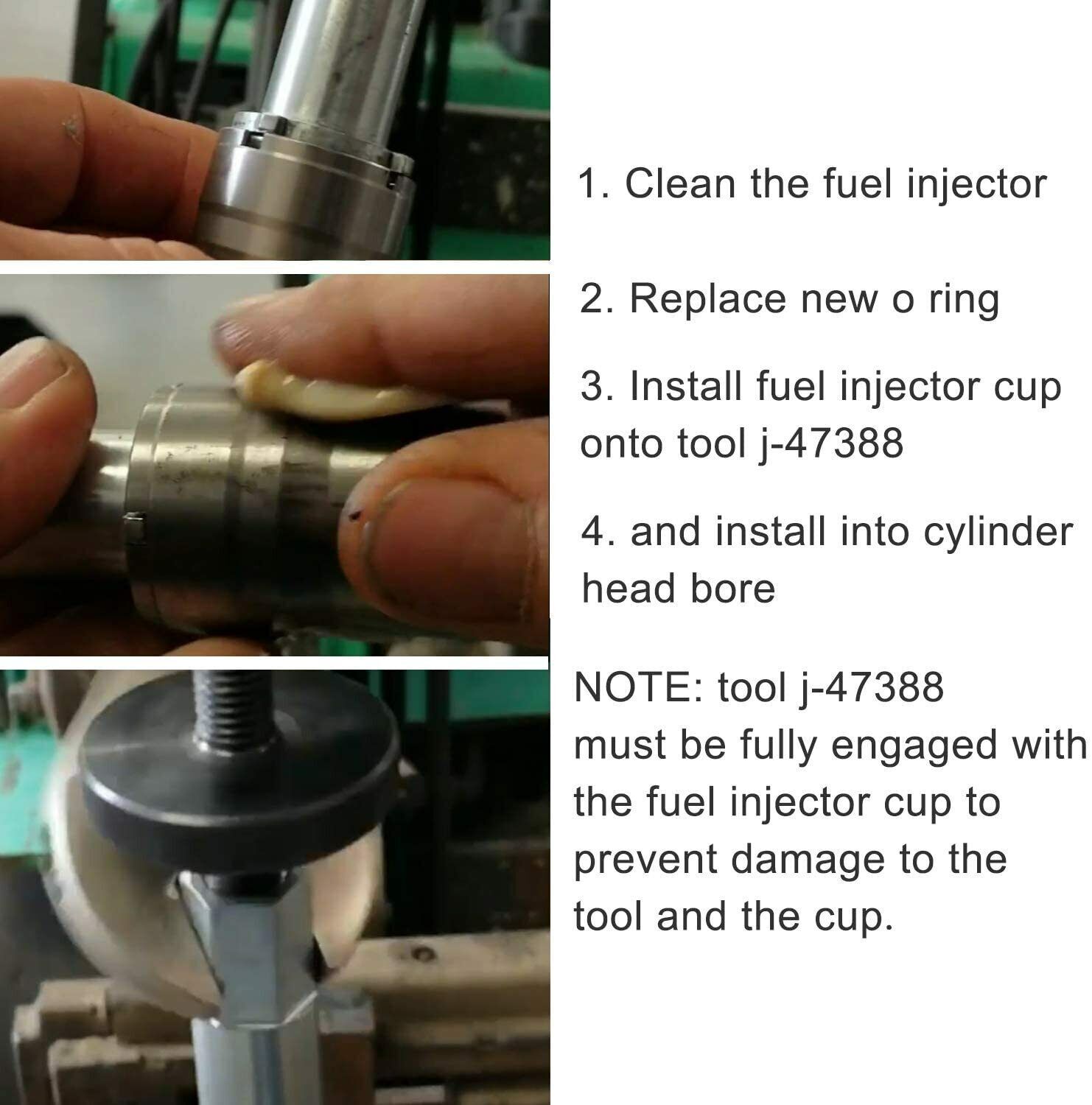 1. Clean the fuel injector

2. Replace new o ring

3. Install fuel injector cup onto tool j-47388

4. and install into cylinder head bore

NOTE: tool j-47388
must be fully engaged with the fuel injector cup to prevent damage to the tool and the cup.