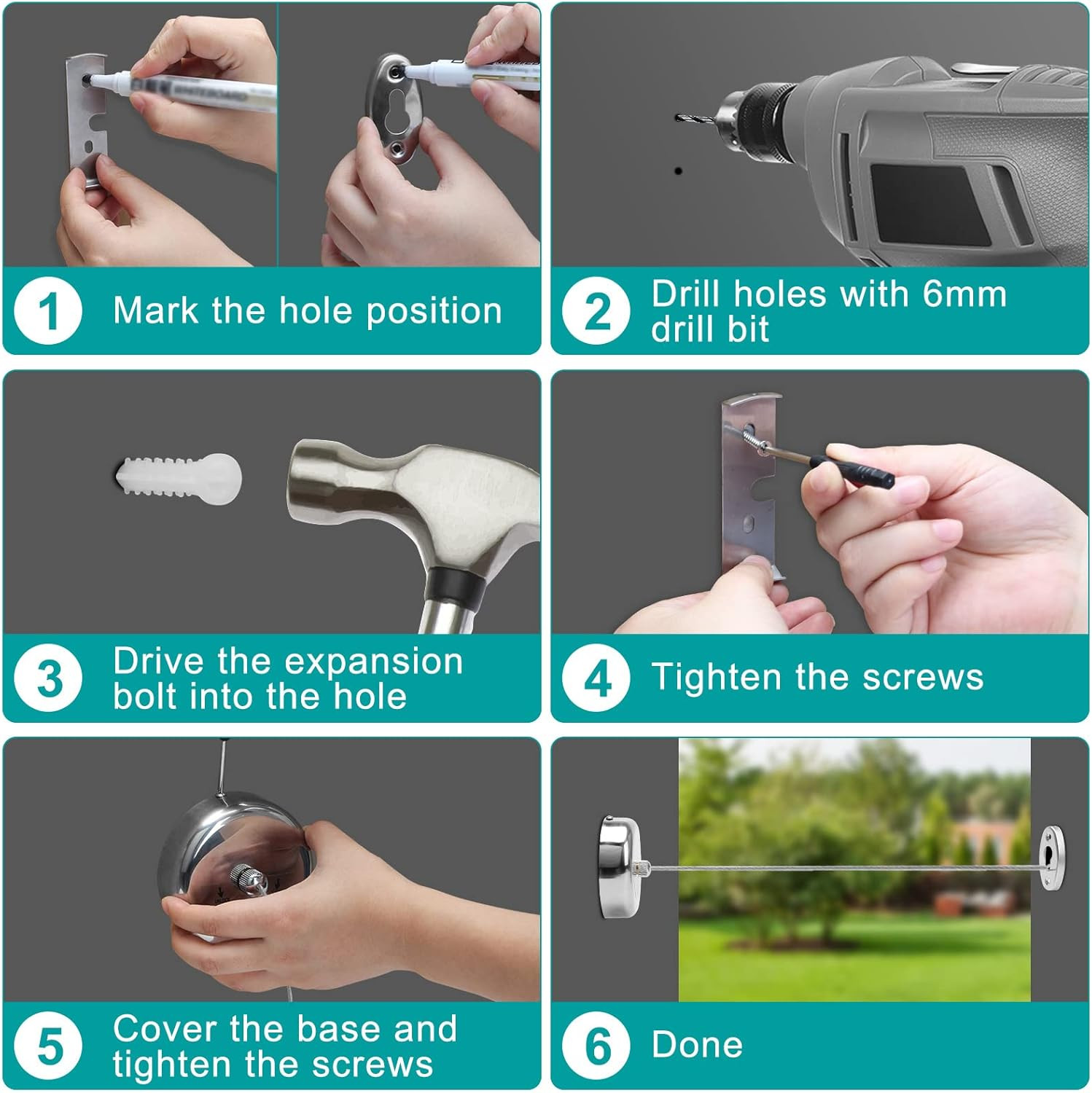 1 Mark the hole position

2 Drill holes with 6mm drill bit

3 Drive the expansion bolt into the hole

4 Tighten the screws

5 Cover the base and tighten the screws

6 Done