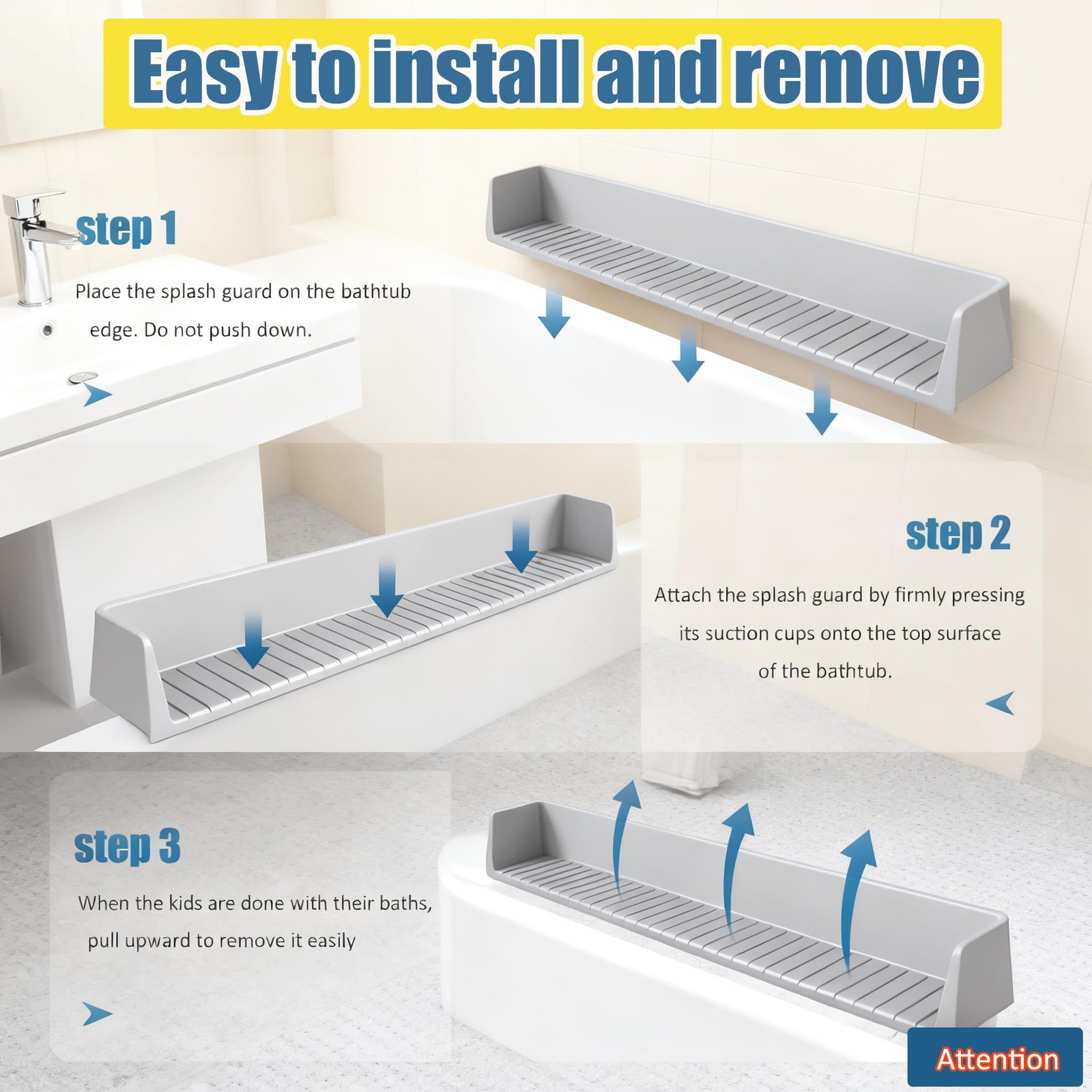 Easy to install and remove

step 1

Place the splash guard on the bathtub edge. Do not push down.

step 2

Attach the splash guard by firmly pressing its suction cups onto the top surface of the bathtub.

step 3

When the kids are done with their baths, pull upward to remove it easily

Attention