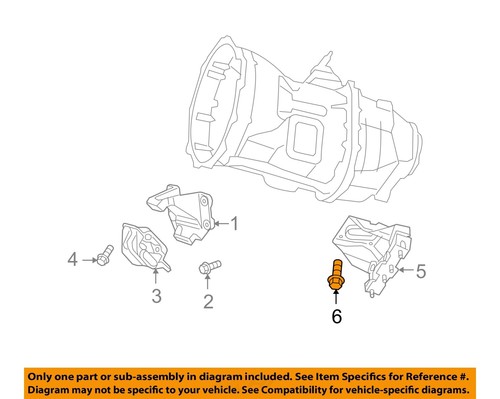 1
4
3
2
5
6

Only one part or sub-assembly in diagram included. See Item Specifics for Reference #.
Diagram may not be specific to your vehicle. See Compatibility for vehicle-specific diagrams.