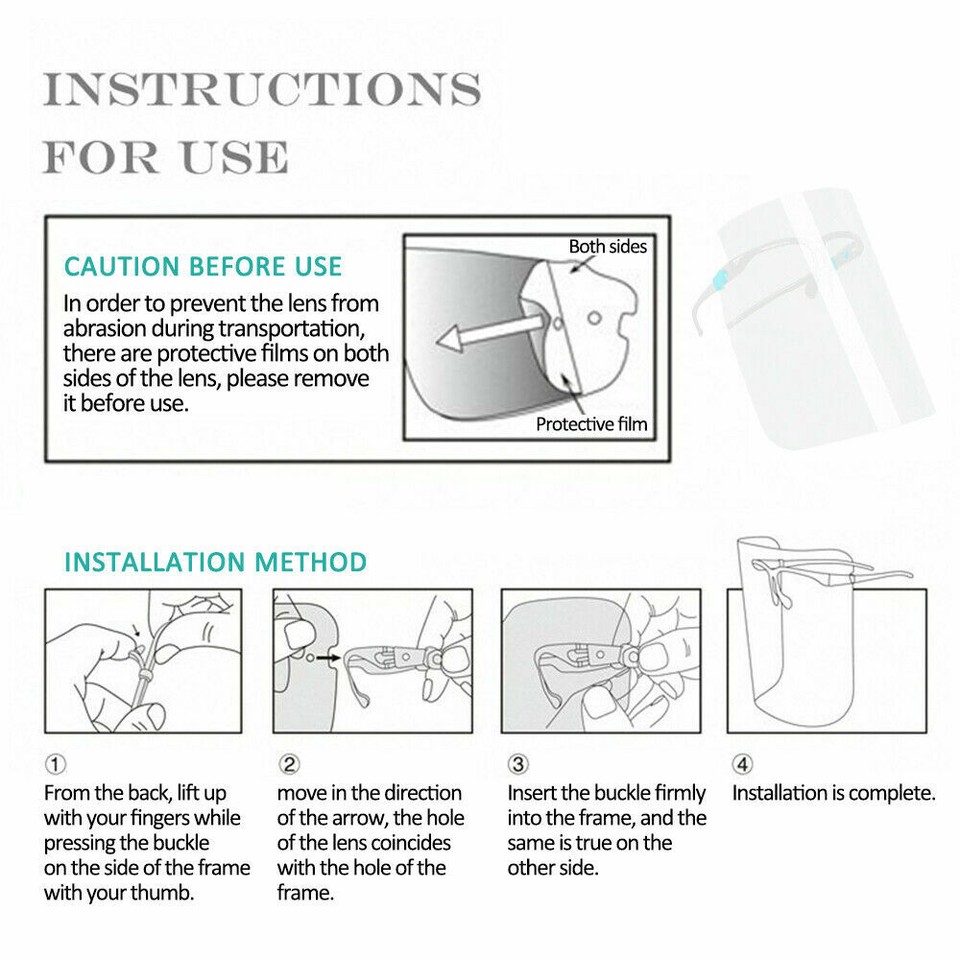 INSTRUCTIONS FOR USE

CAUTION BEFORE USE

In order to prevent the lens from abrasion during transportation, there are protective films on both sides of the lens, please remove it before use.

Both sides

Protective film

INSTALLATION METHOD

①
From the back, lift up with your fingers while pressing the buckle on the side of the frame with your thumb.

②
move in the direction of the arrow, the hole of the lens coincides with the hole of the frame.

③
Insert the buckle firmly into the frame, and the same is true on the other side.

④
Installation is complete.