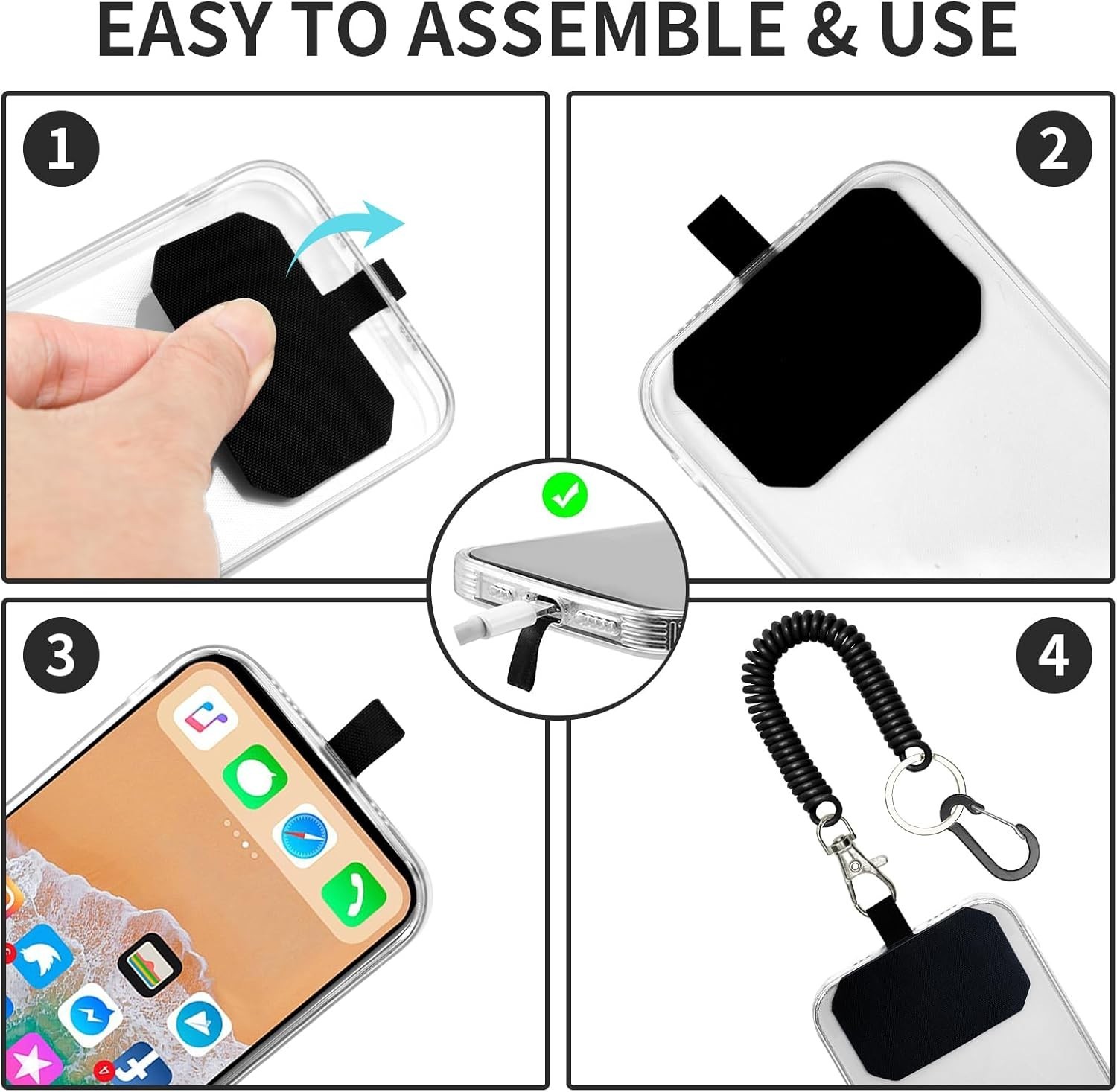 EASY TO ASSEMBLE & USE

1

2

3

4