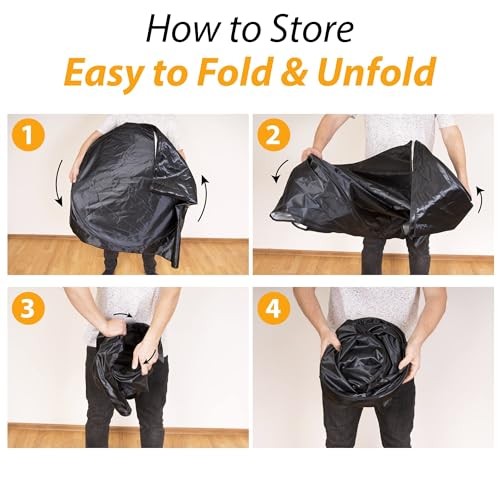 How to Store
Easy to Fold & Unfold

1

2

3

4